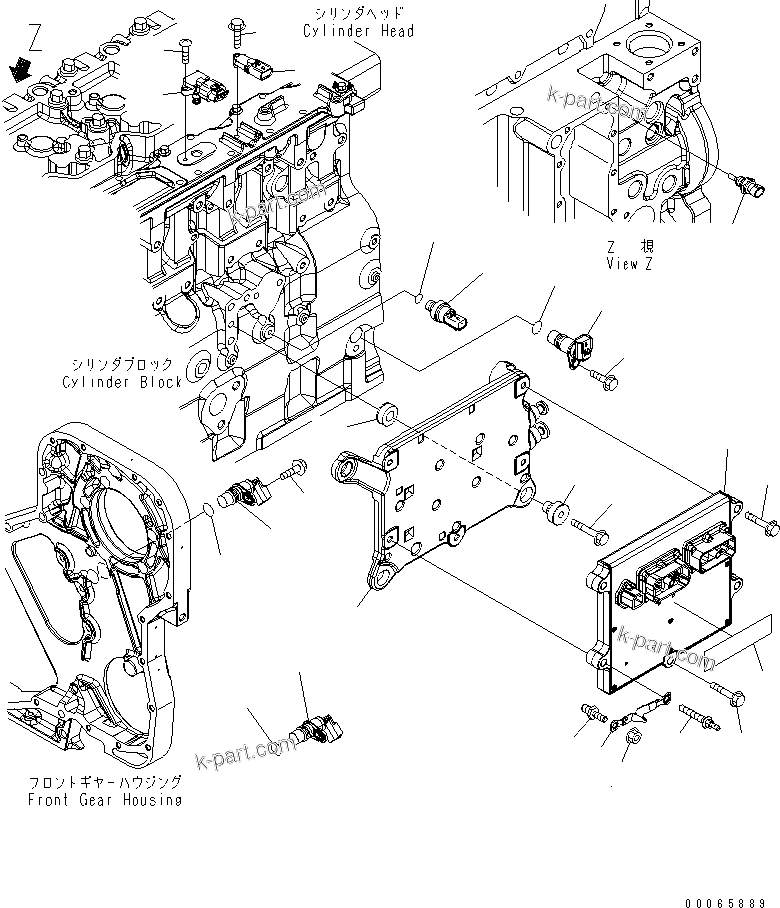 Z

シリンダヘッド
Cylinder Head

k-part.com

k-part.com

Z 視
View Z

シリンダブロック
Cylinder Block

k-part.com

k-part.com

フロントギヤーハウジング
Front Gear Housing

00065889