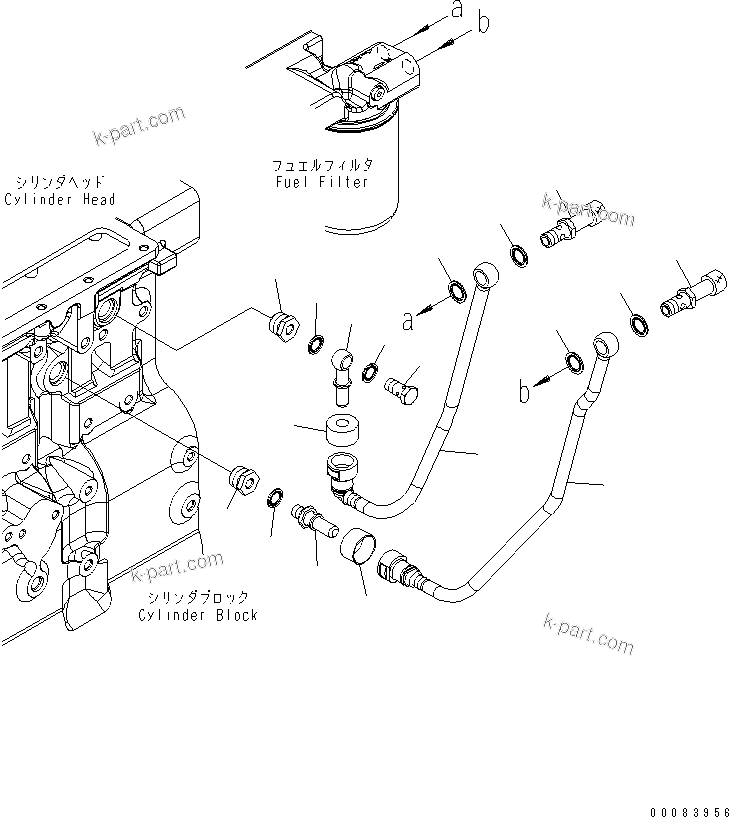 a
b

k-part.com

フュエルフィルタ
Fuel Filter

シリンダヘッド
Cylinder Head

k-part.com

a

b

k-part.com

シリンダブロック
Cylinder Block

k-part.com

00083956