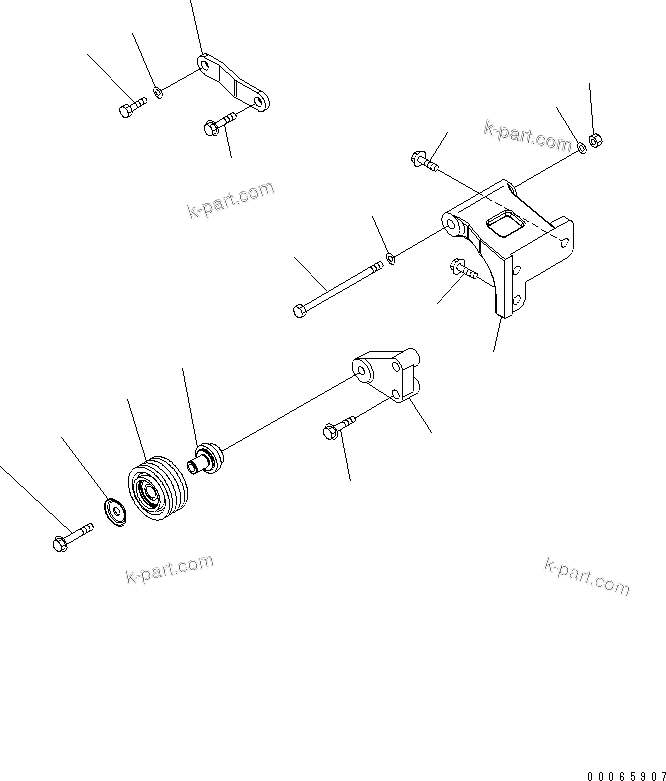 k-part.com

k-part.com

k-part.com

k-part.com

00065907