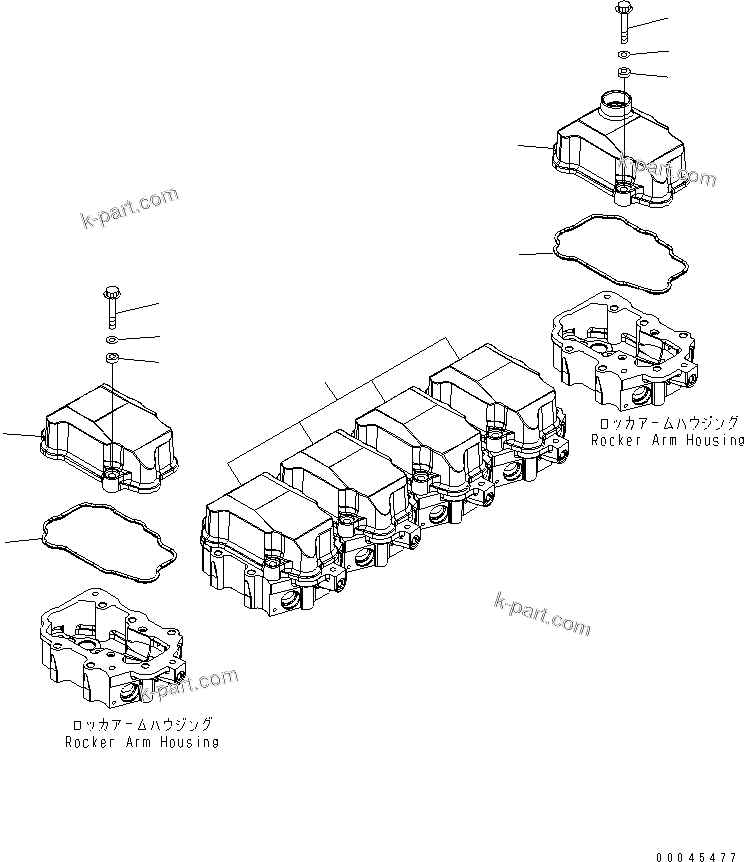 k-part.com

k-part.com

ロッカアームハウジング
Rocker Arm Housing

k-part.com

k-part.com

ロッカアームハウジング
Rocker Arm Housing

00045477