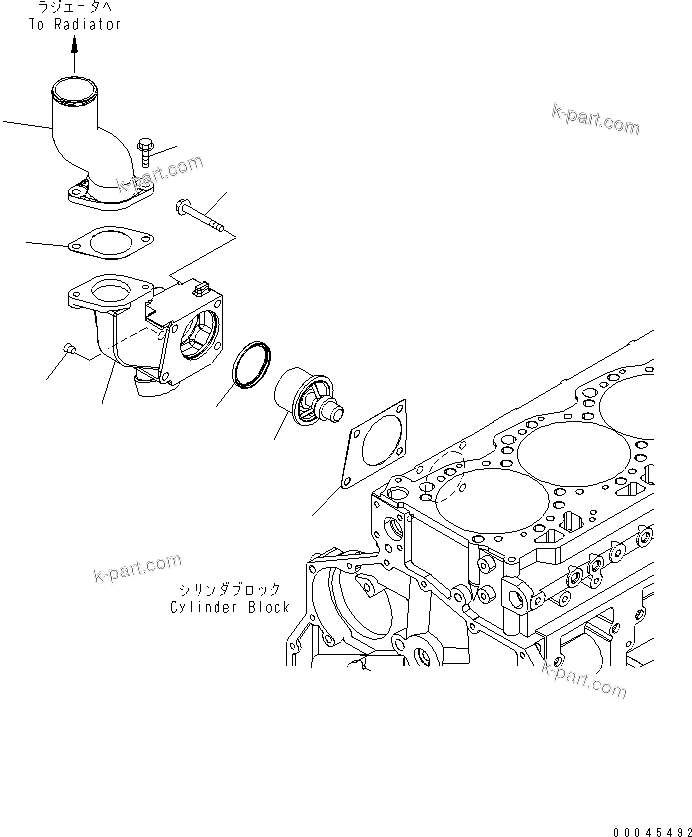 ラジエータへ
To Radiator

k-part.com

k-part.com

k-part.com

シリンダブロック
Cylinder Block

k-part.com

00045492