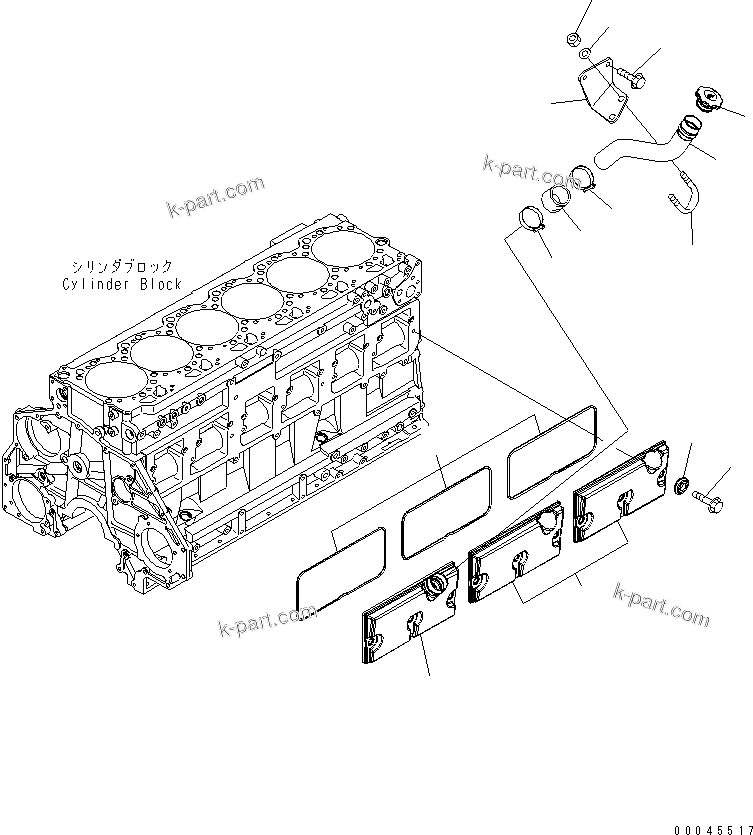 k-part.com

k-part.com

シリンダブロック
Cylinder Block

k-part.com

k-part.com

00045517