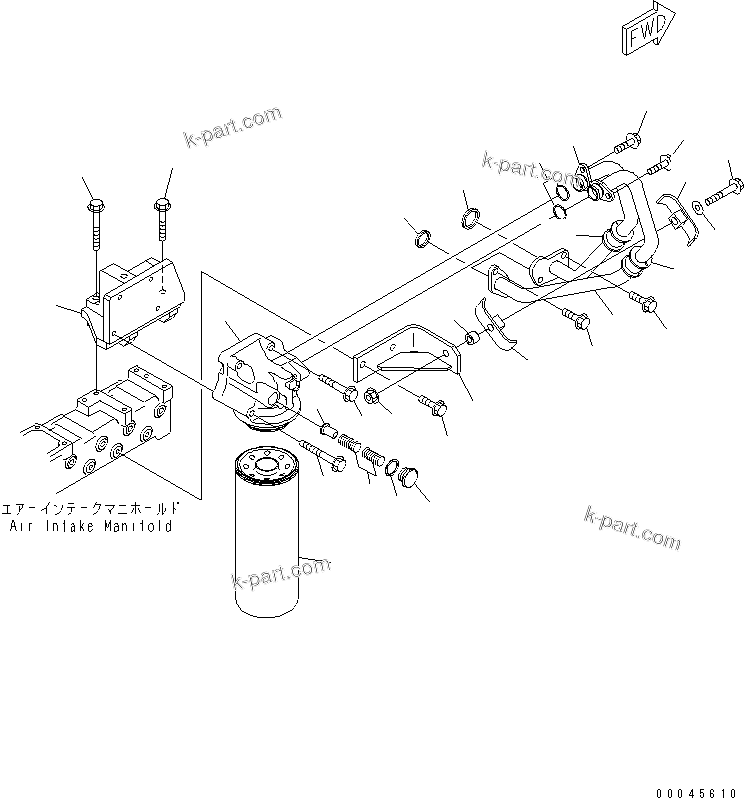 FWD

k-part.com

k-part.com

エアーインテークマニホールド
Air Intake Manifold

k-part.com

k-part.com

00045610