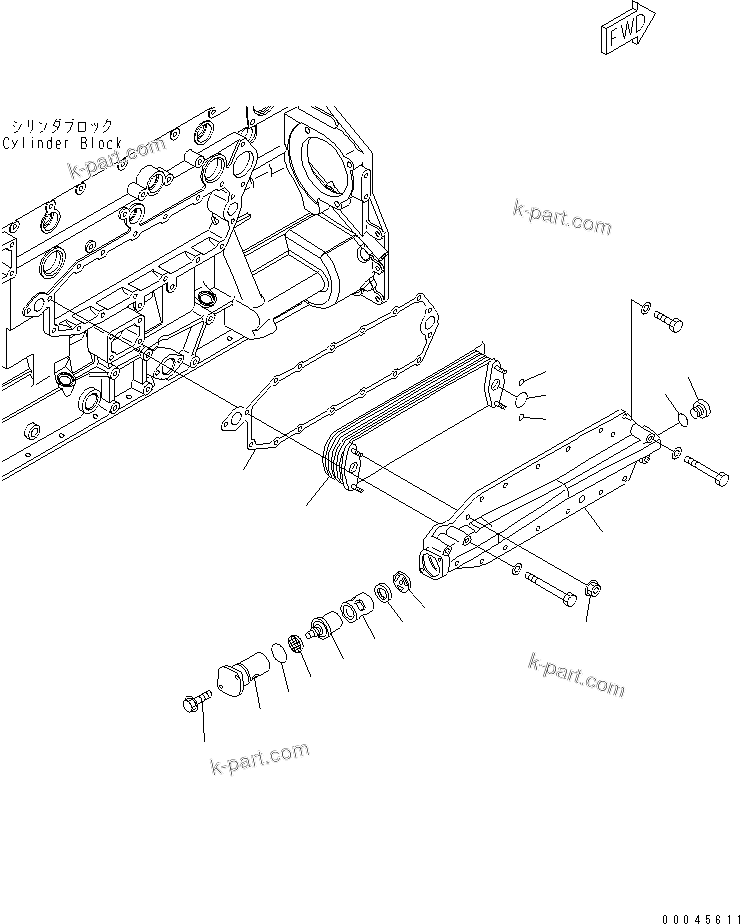 FWD

シリンダブロック
Cylinder Block

k-part.com

k-part.com

k-part.com

k-part.com

00045611