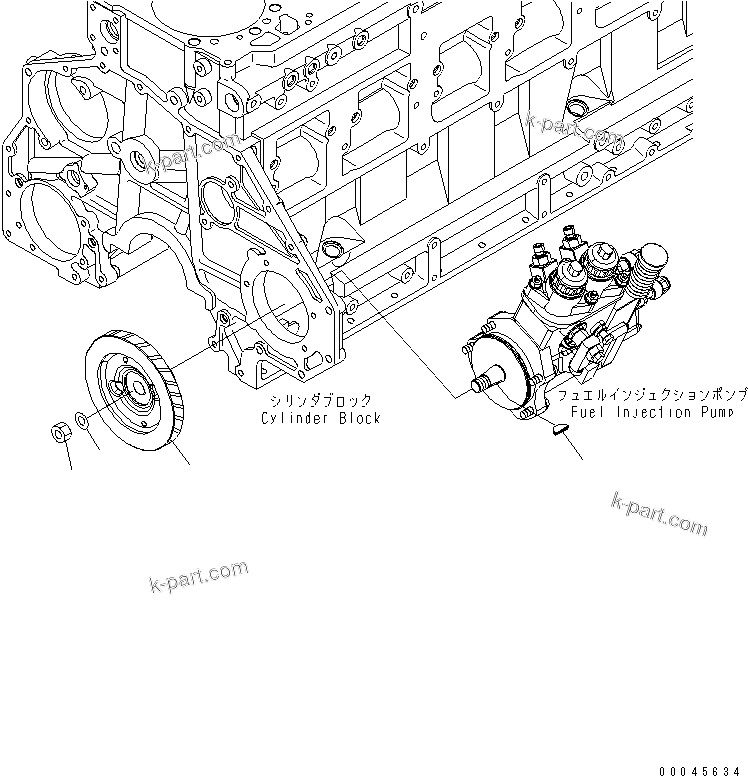 k-part.com

k-part.com

シリンダブロック
Cylinder Block

フュエルインジェクションポンプ
Fuel Injection Pump

k-part.com

k-part.com

00045634