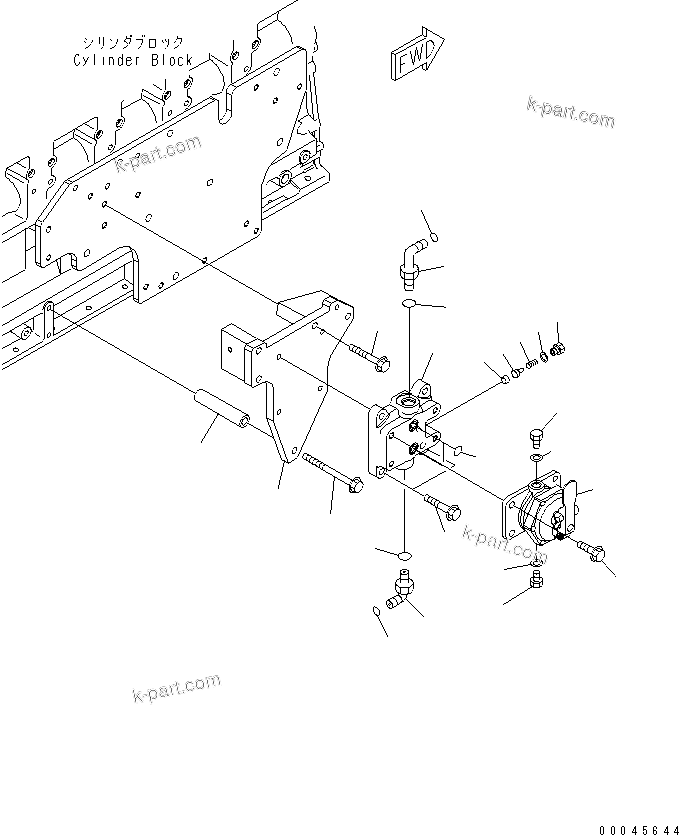 シリンダブロック
Cylinder Block

FWD

k-part.com

k-part.com

k-part.com

k-part.com

00045644