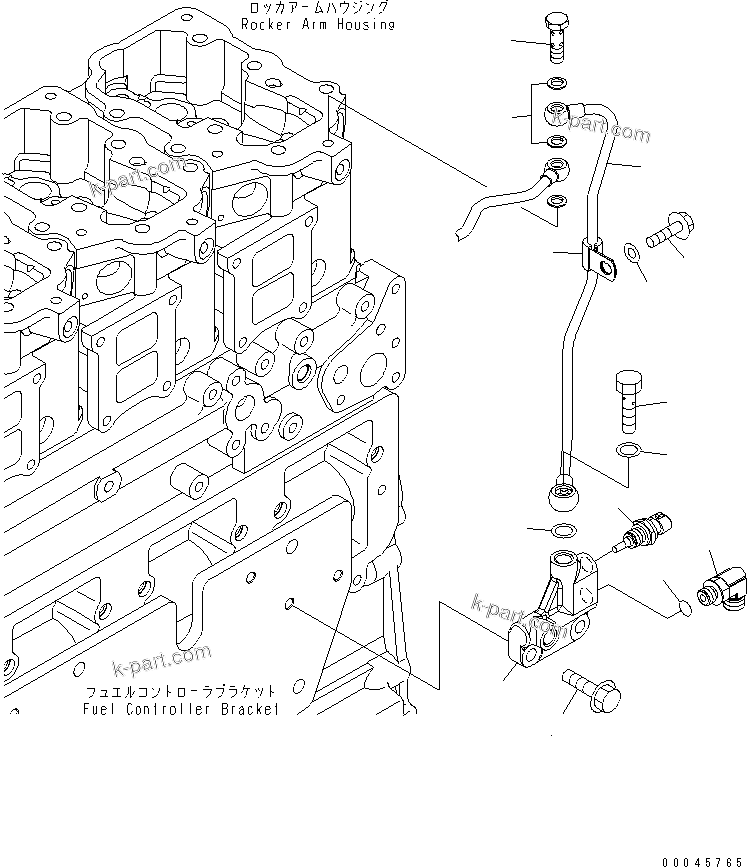 ロッカアームハウジング
Rocker Arm Housing

k-part.com

k-part.com

k-part.com

k-part.com

フュエルコントローラブラケット
Fuel Controller Bracket

00045765