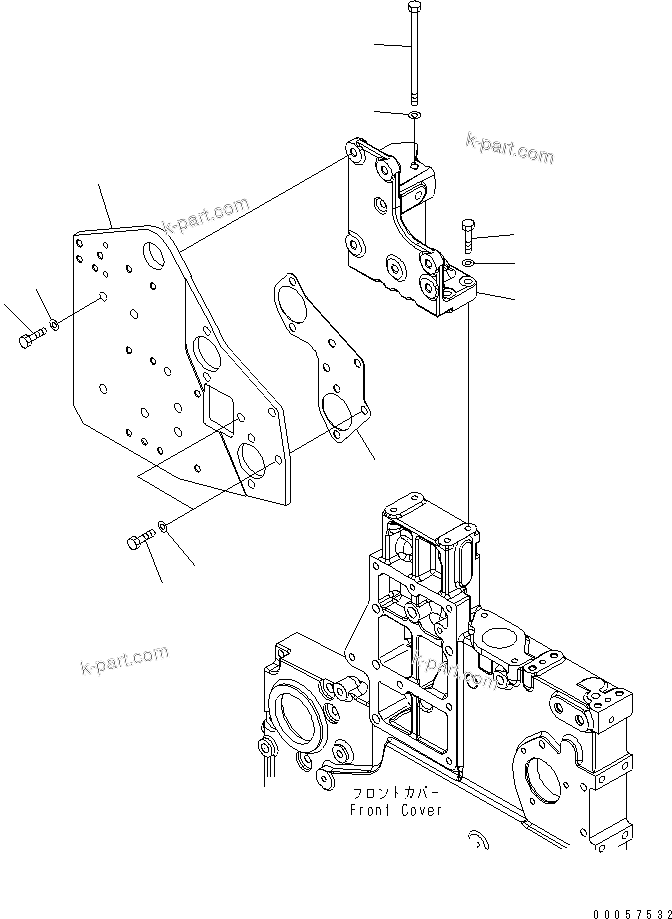 k-part.com

k-part.com

k-part.com

k-part.com

フロントカバー
Front Cover

00057532