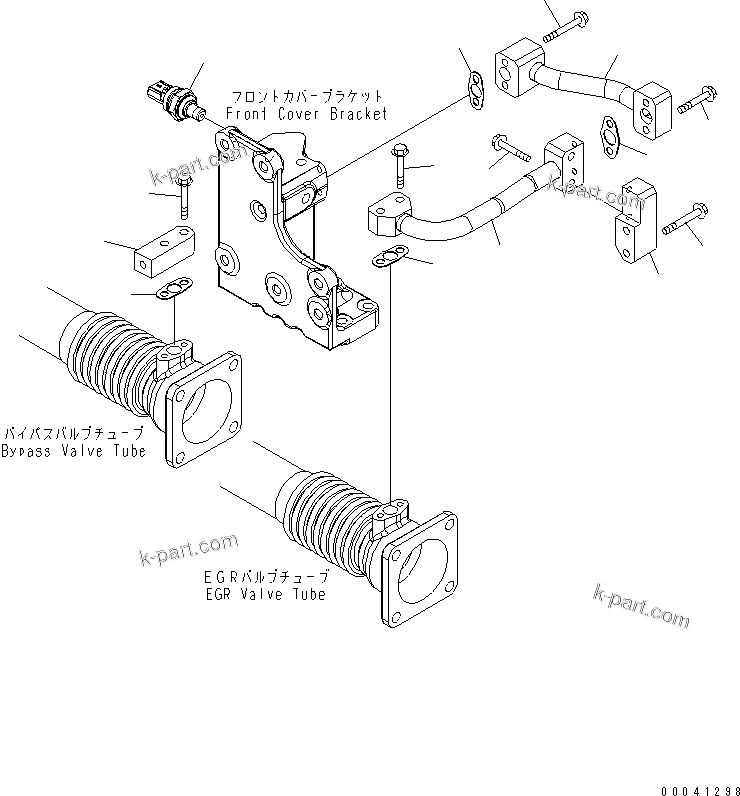 フロントカバーブラケット
Front Cover Bracket

k-part.com

k-part.com

バイパスバルブチューブ
Bypass Valve Tube

k-part.com

EGRバルブチューブ
EGR Valve Tube

k-part.com

00041298