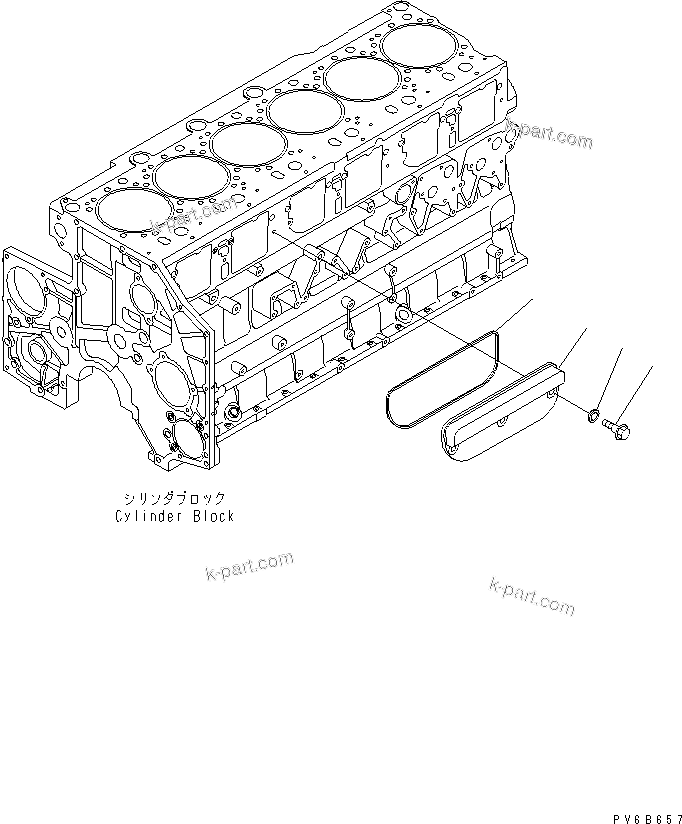 k-part.com

k-part.com

シリンダブロック
Cylinder Block

k-part.com

k-part.com

PV6B657