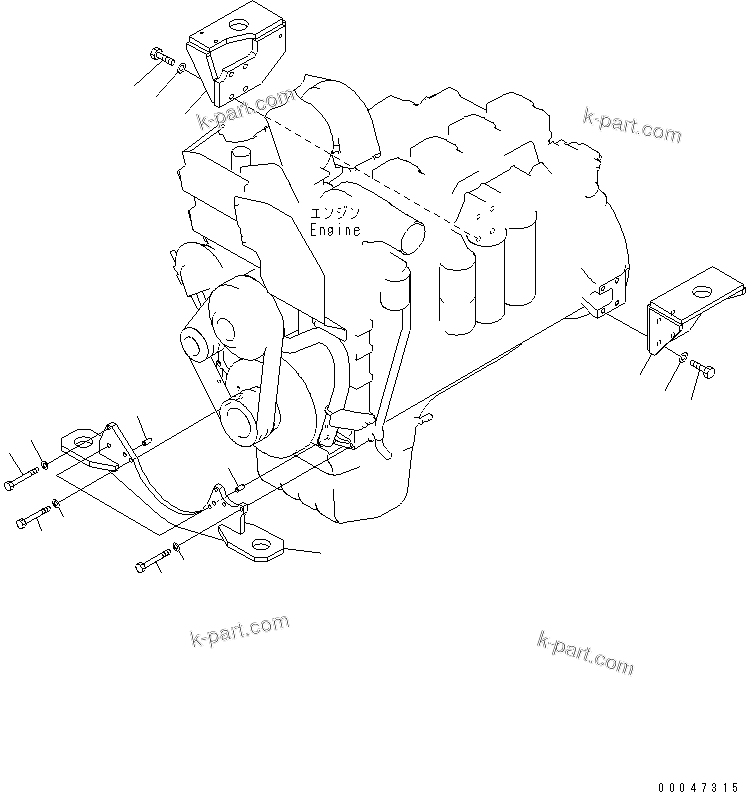 k-part.com

k-part.com

エンジン
Engine

k-part.com

k-part.com

00047315