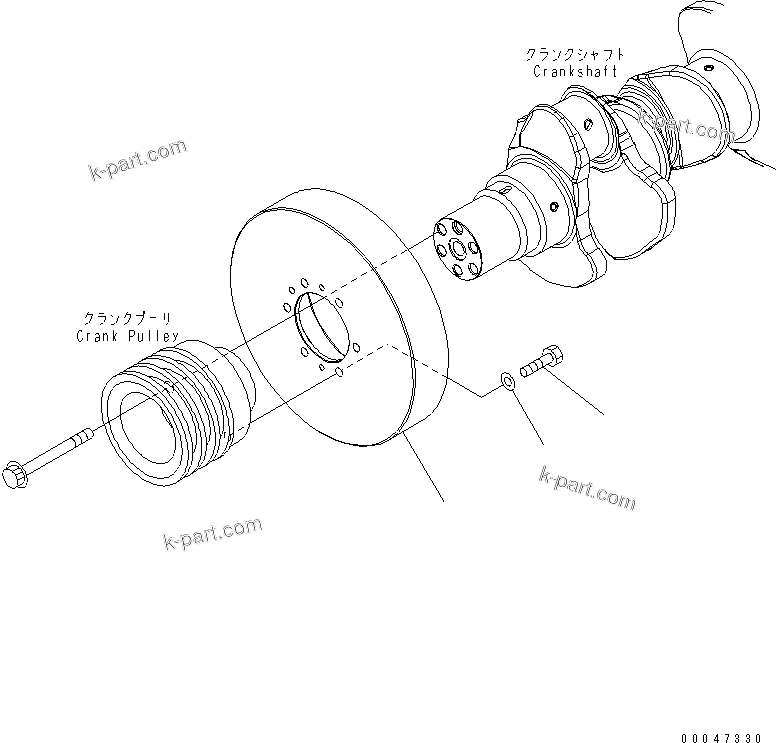 クランクシャフト
Crankshaft

k-part.com

k-part.com

クランクプーリ
Crank Pulley

k-part.com

k-part.com

00047330