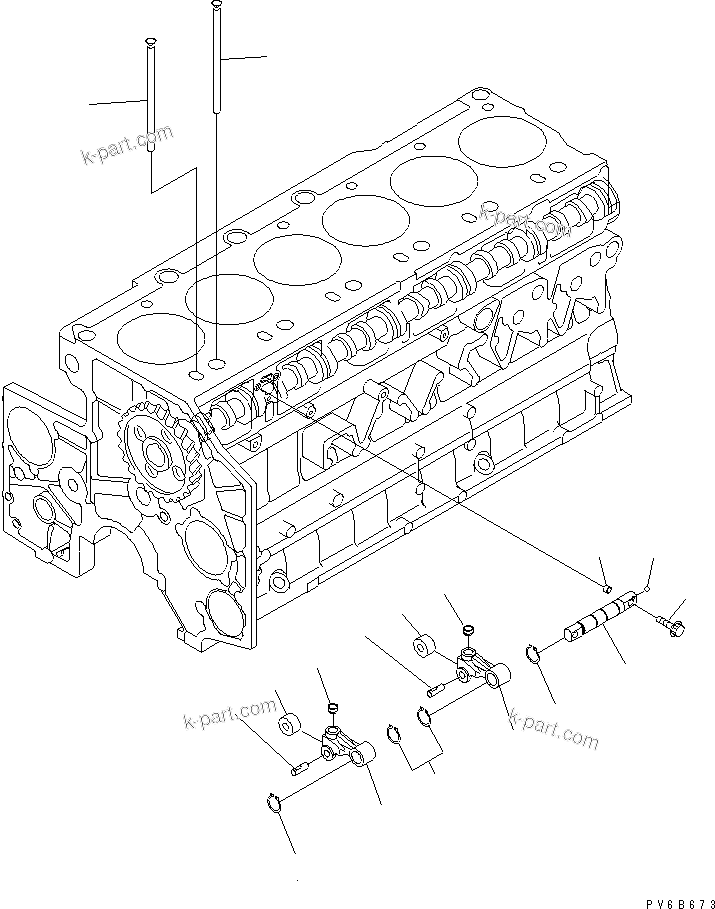 k-part.com
k-part.com
k-part.com
k-part.com
PV6B673