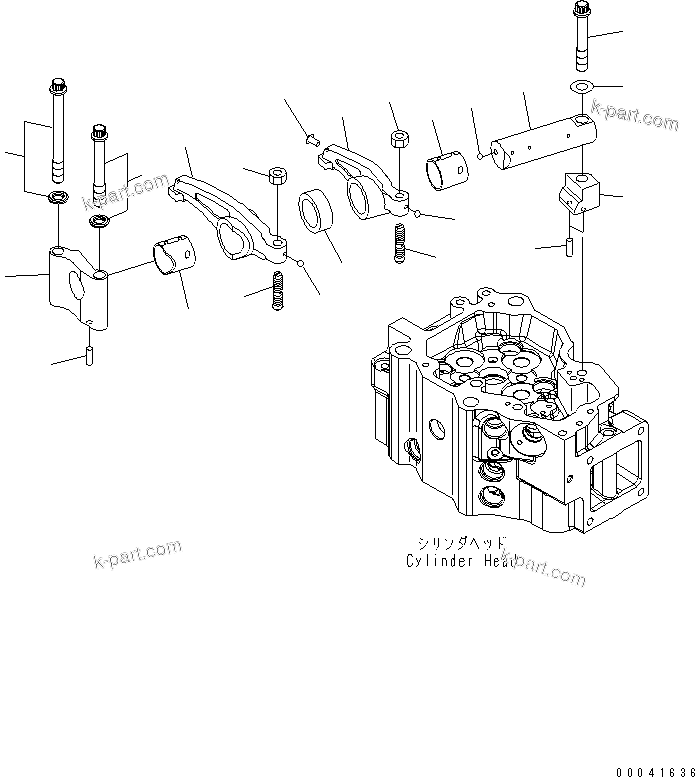 k-part.com

k-part.com

シリンダヘッド
Cylinder Head

k-part.com

k-part.com

00041636