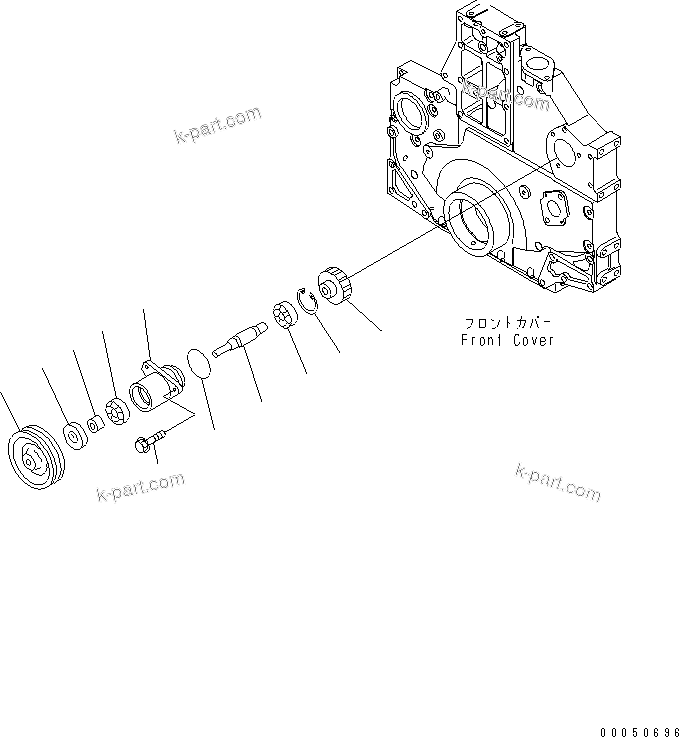 k-part.com

k-part.com

フロントカバー
Front Cover

k-part.com

k-part.com

00050696