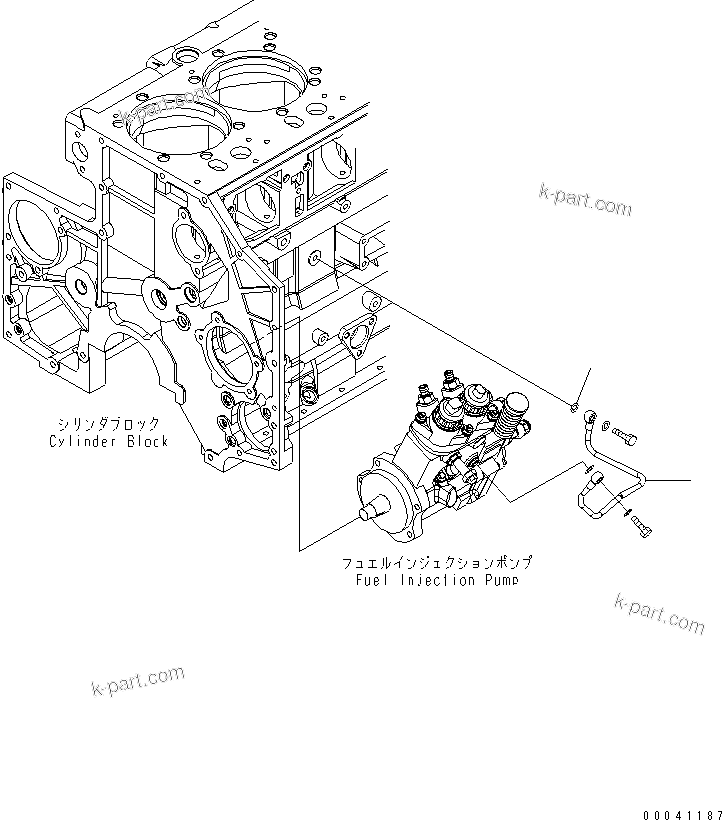 k-part.com

k-part.com

シリンダブロック
Cylinder Block

フュエルインジェクションポンプ
Fuel Injection Pump

k-part.com

k-part.com

00041187