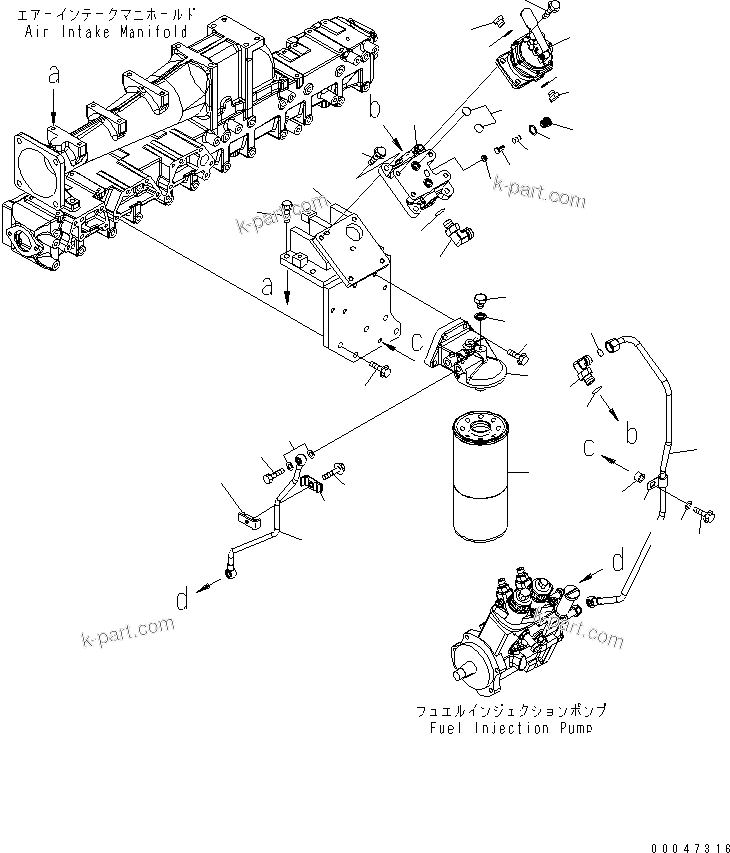 エアーインテークマニホールド
Air Intake Manifold

a

b

k-part.com

k-part.com

a

c

b

c

d

d

k-part.com

k-part.com

フュエルインジェクションポンプ
Fuel Injection Pump

00047316