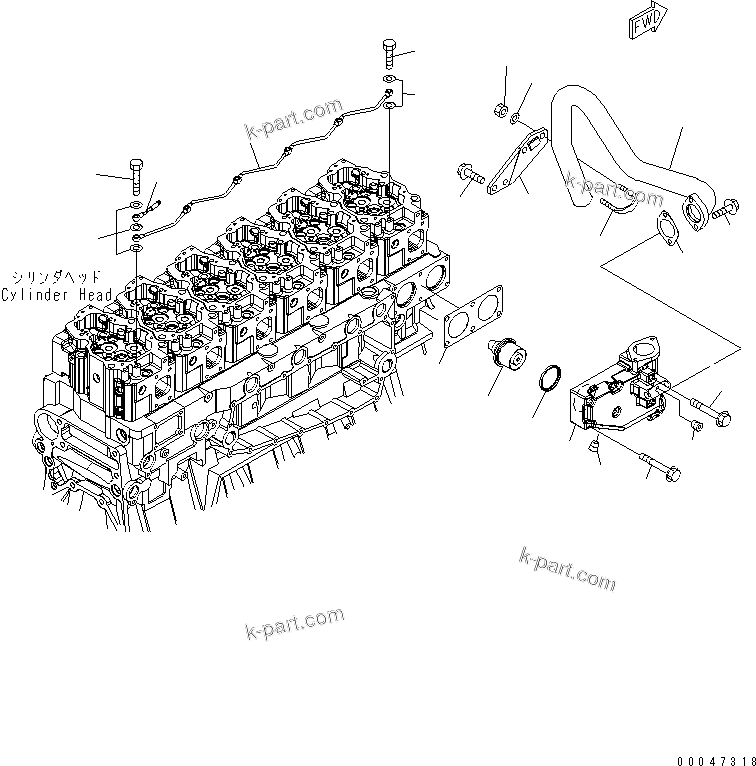 FWD

k-part.com

k-part.com

シリンダヘッド
Cylinder Head

k-part.com

k-part.com

00047318