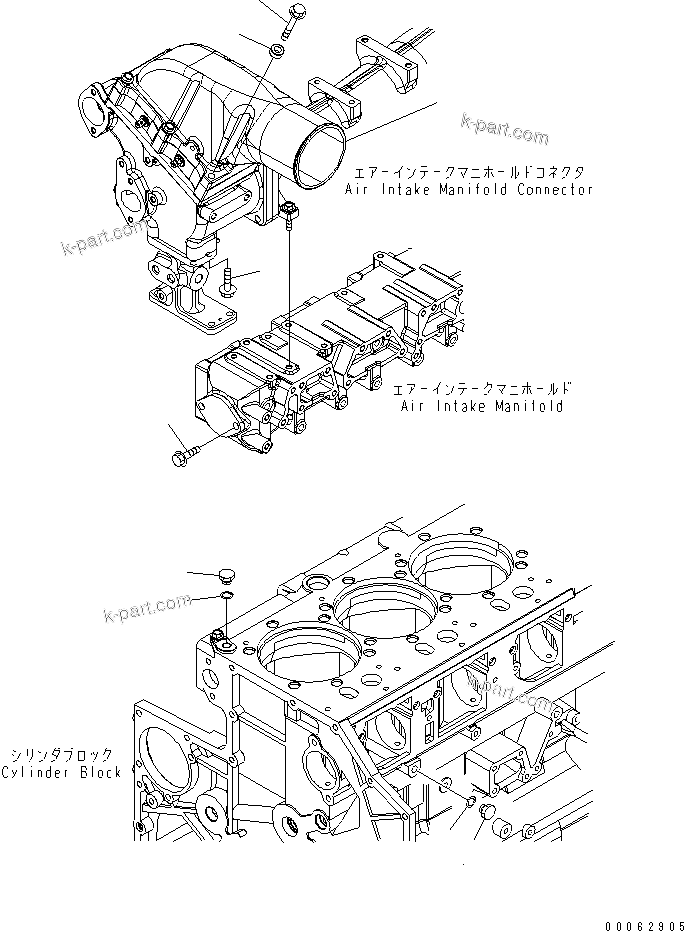 k-part.com

エアーインテークマニホールドコネクタ
Air Intake Manifold Connector

k-part.com

エアーインテークマニホールド
Air Intake Manifold

k-part.com

k-part.com

シリンダブロック
Cylinder Block

00062905