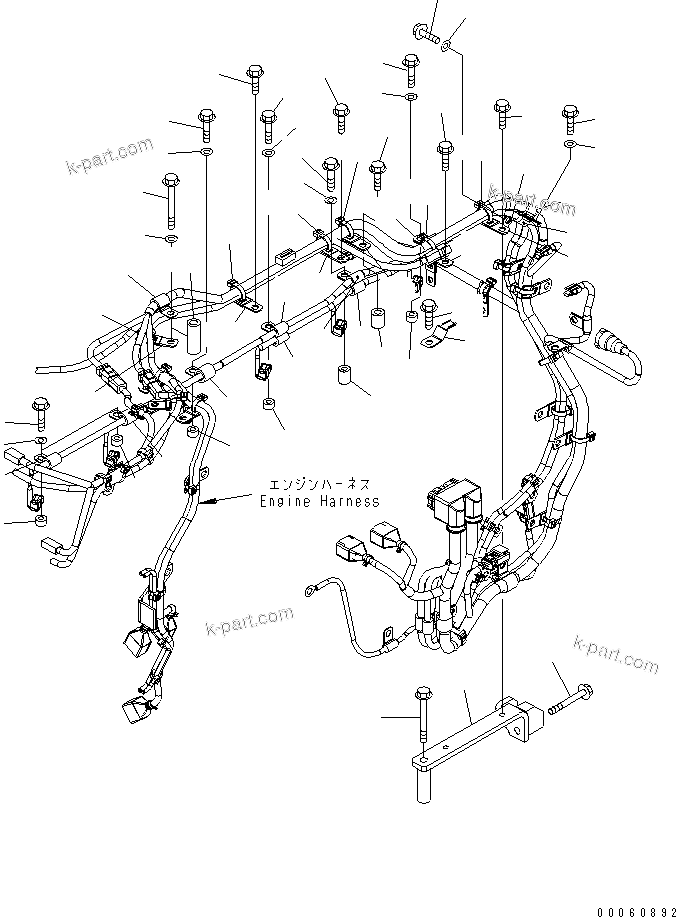 k-part.com

k-part.com

エンジンハーネス
Engine Harness

k-part.com

k-part.com

00060892