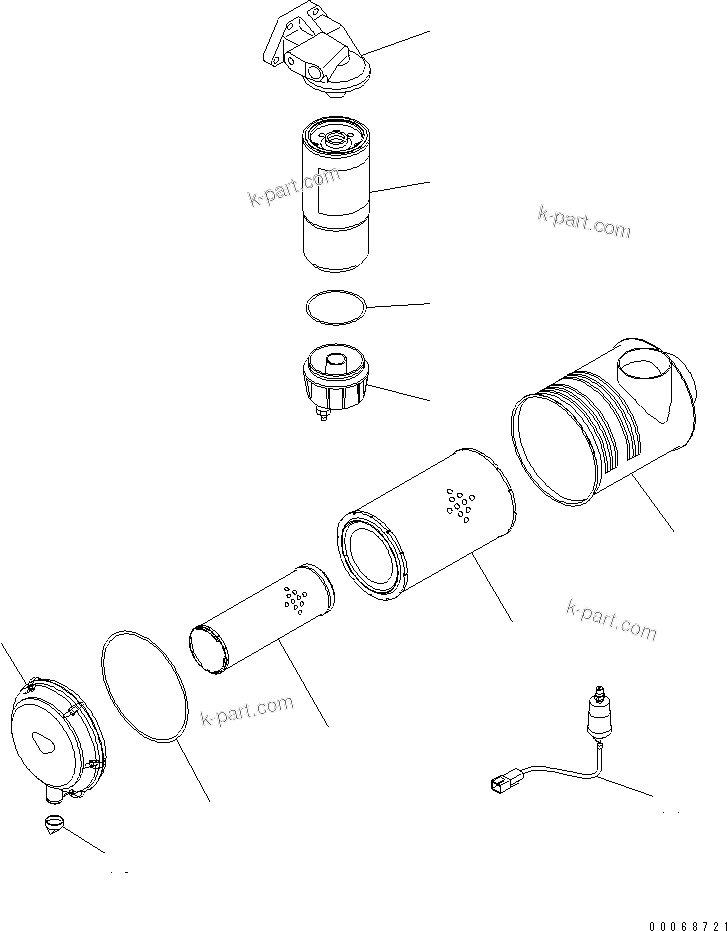 k-part.com
k-part.com
k-part.com
k-part.com
00068721