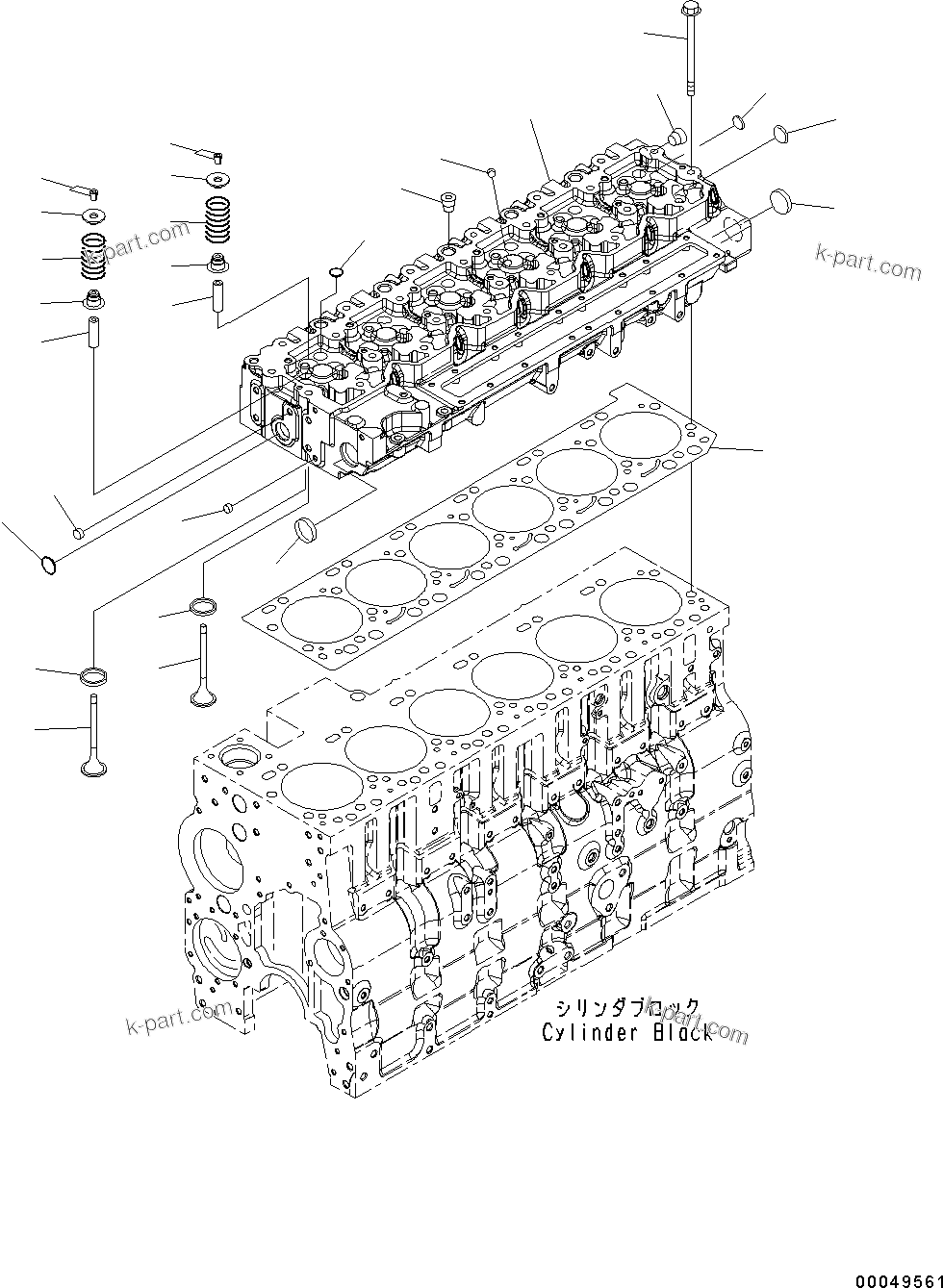 k-part.com

k-part.com

シリンダブロック
Cylinder Block

k-part.com

k-part.com

00049561