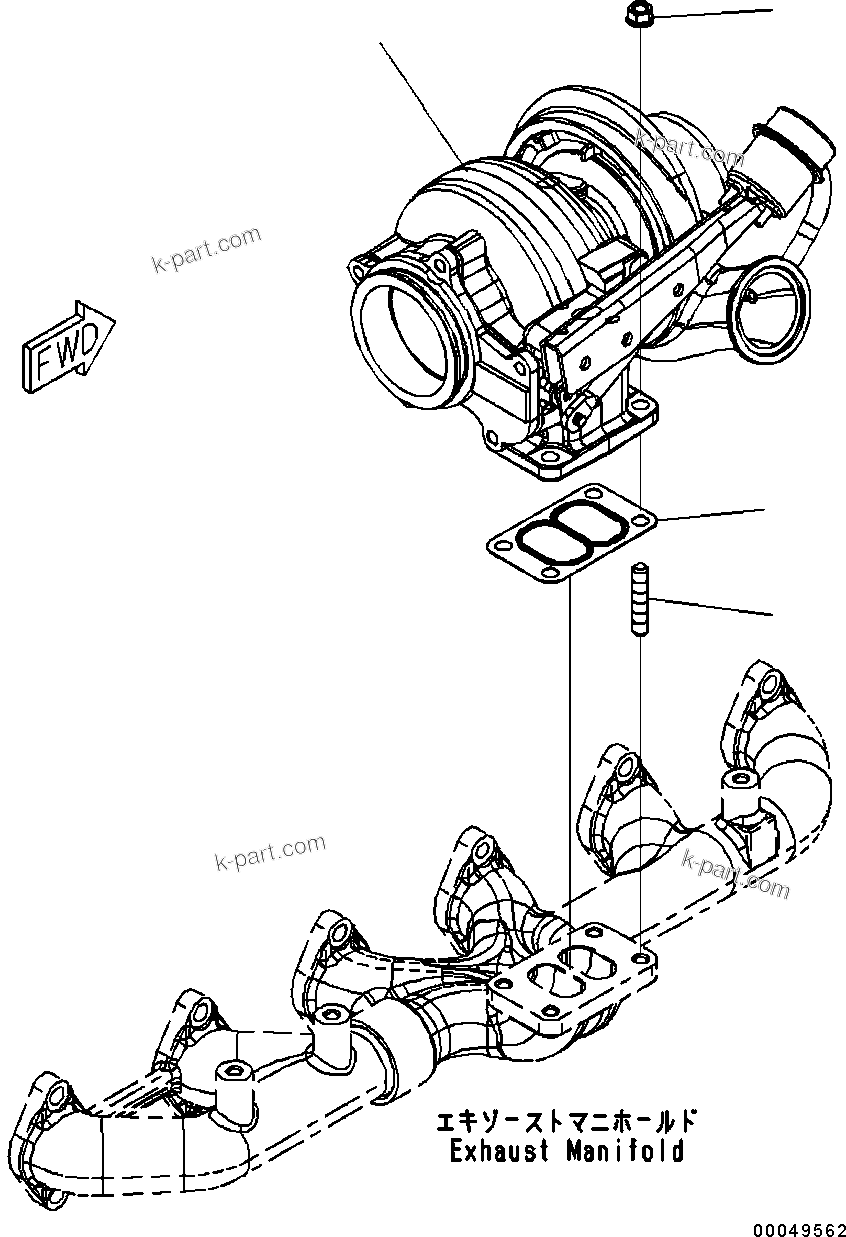 k-part.com

k-part.com

FWD

k-part.com

k-part.com

エキゾーストマニホールド
Exhaust Manifold

00049562