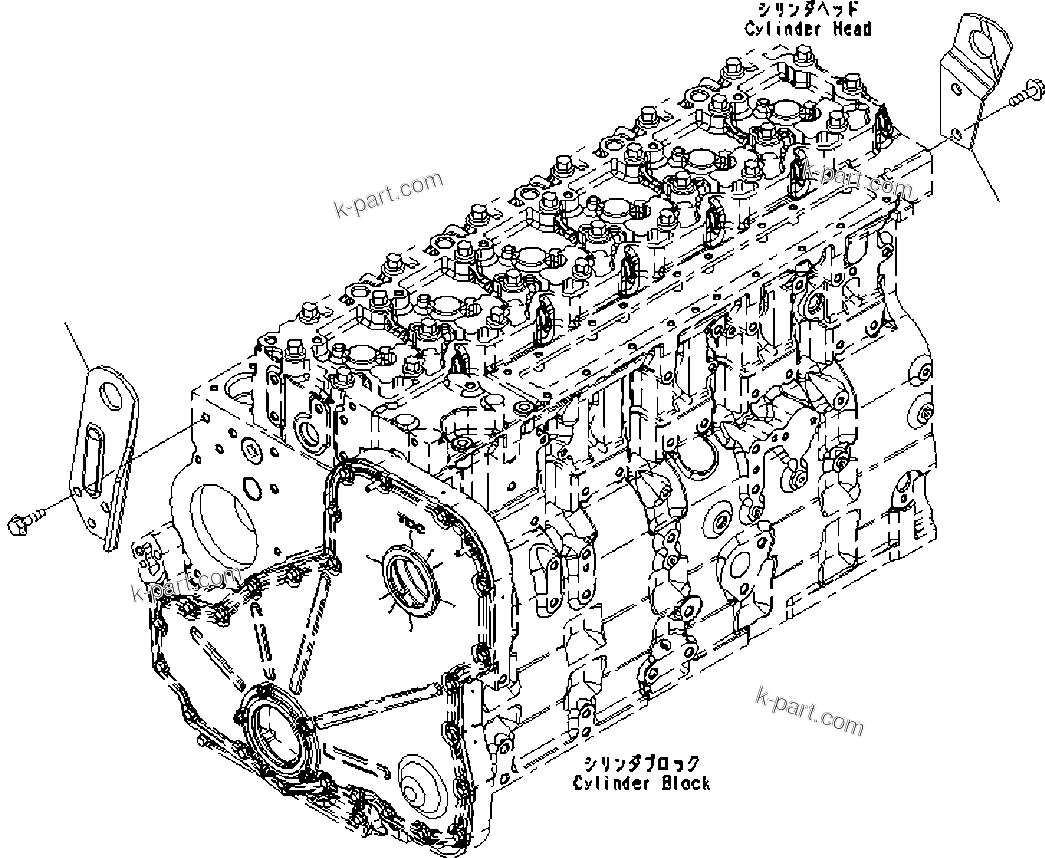 シリンダヘッド
Cylinder Head

k-part.com

k-part.com

k-part.com

k-part.com

シリンダブロック
Cylinder Block