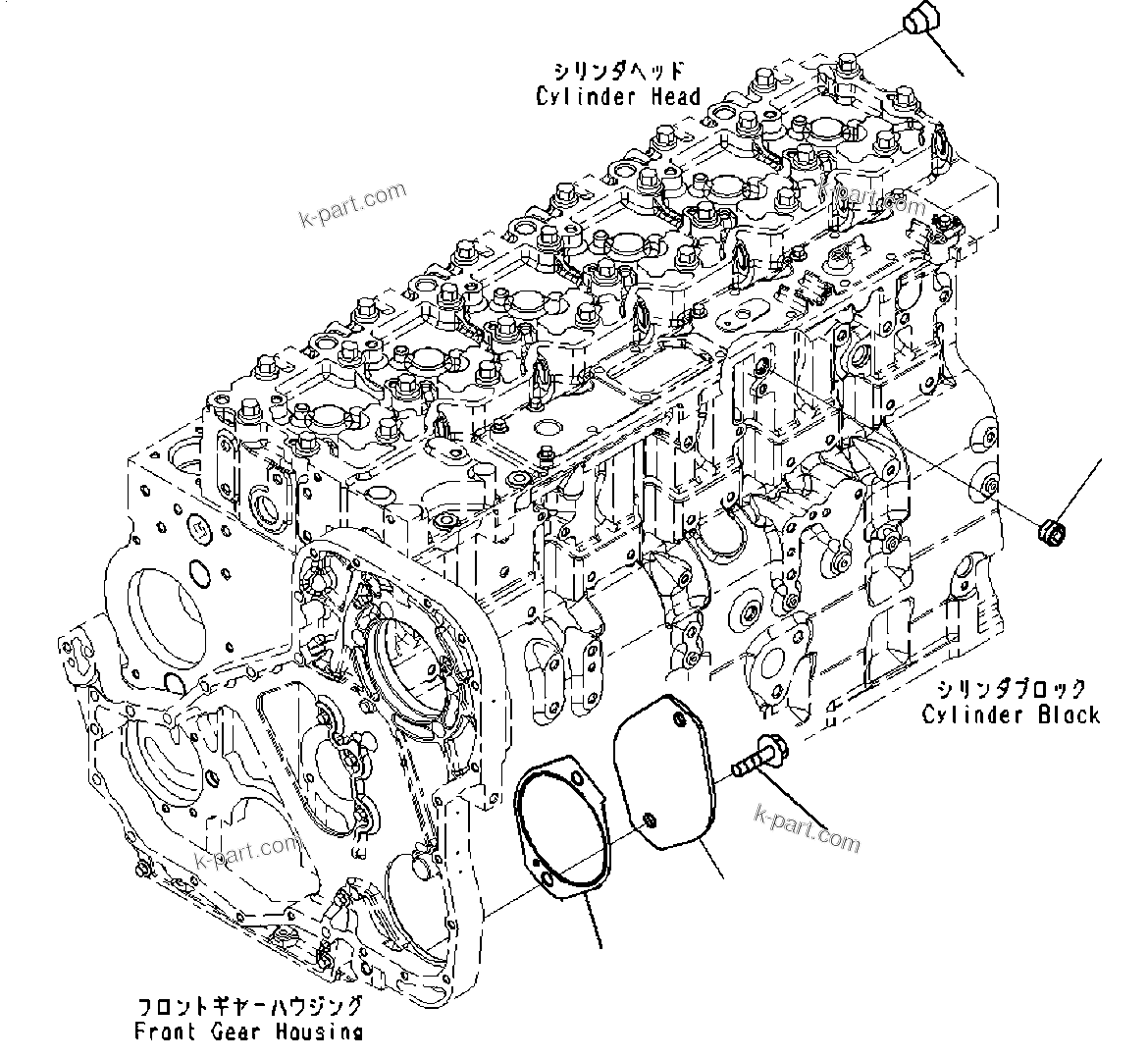 シリンダヘッド
Cylinder Head

k-part.com

k-part.com

シリンダブロック
Cylinder Block

k-part.com

k-part.com

フロントギヤーハウジング
Front Gear Housing