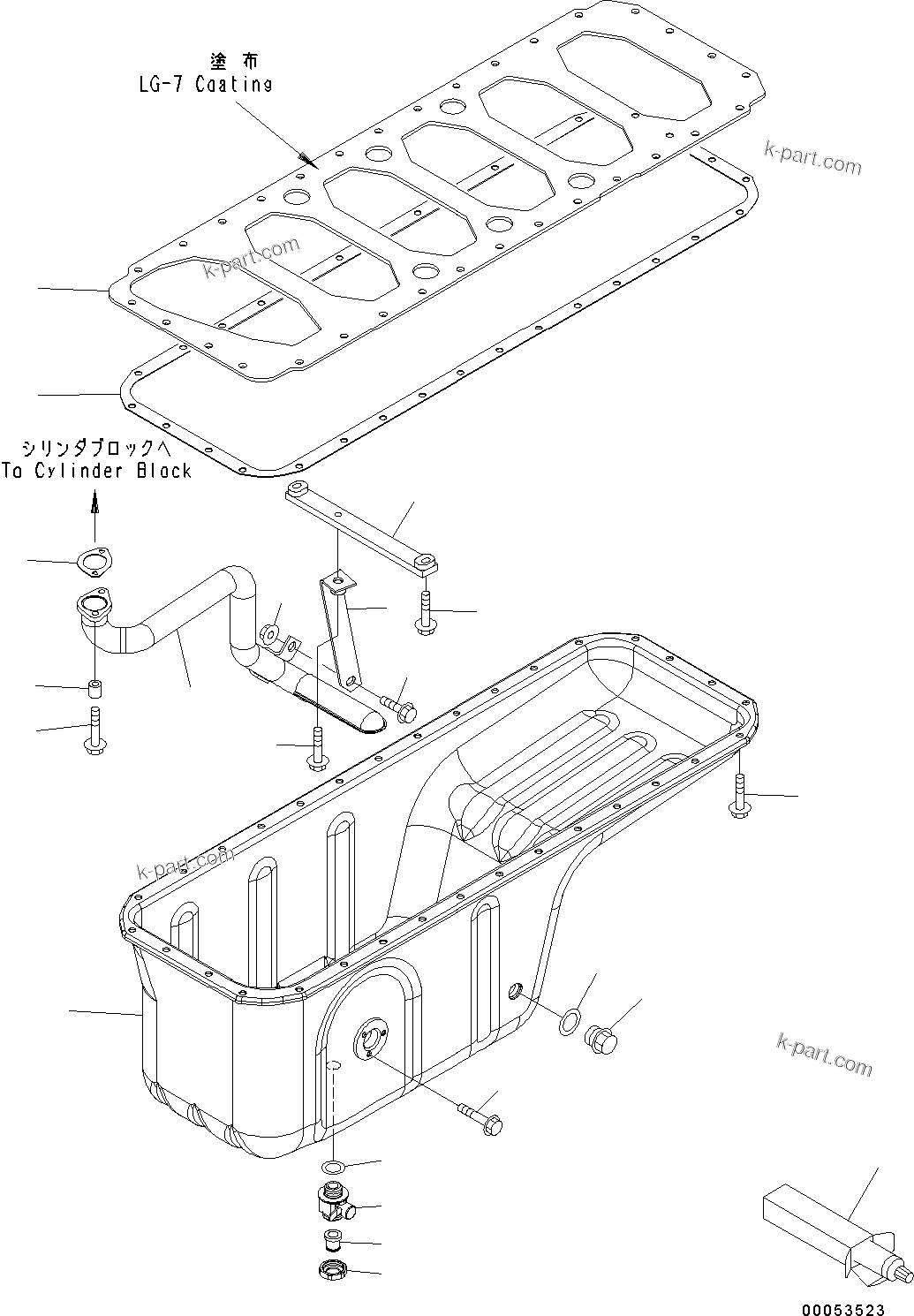 塗布
LG-7 Coating

k-part.com

k-part.com

シリンダブロックへ
To Cylinder Block

k-part.com

k-part.com

00053523