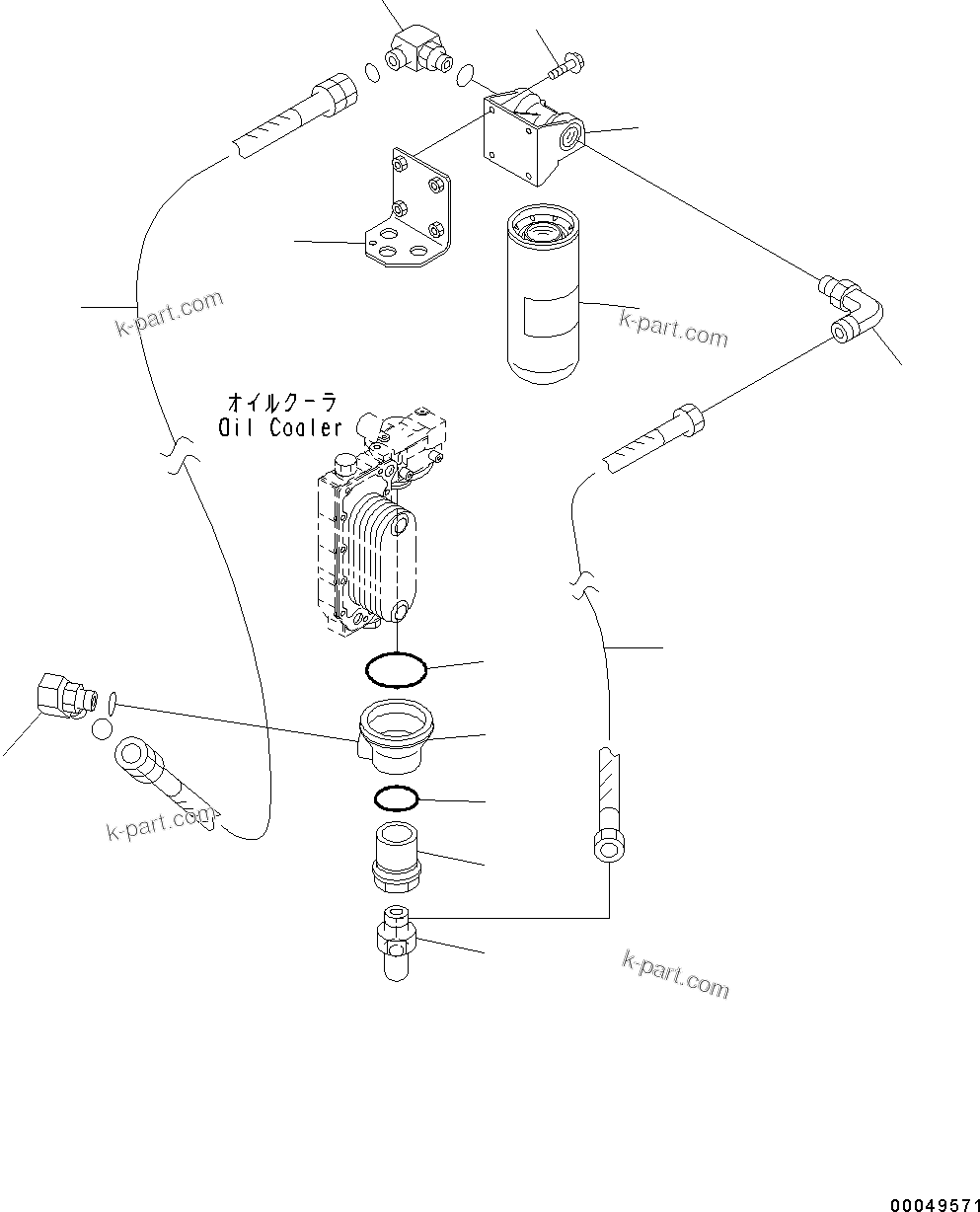 k-part.com

k-part.com

オイルクーラ
Oil Cooler

k-part.com

k-part.com

00049571