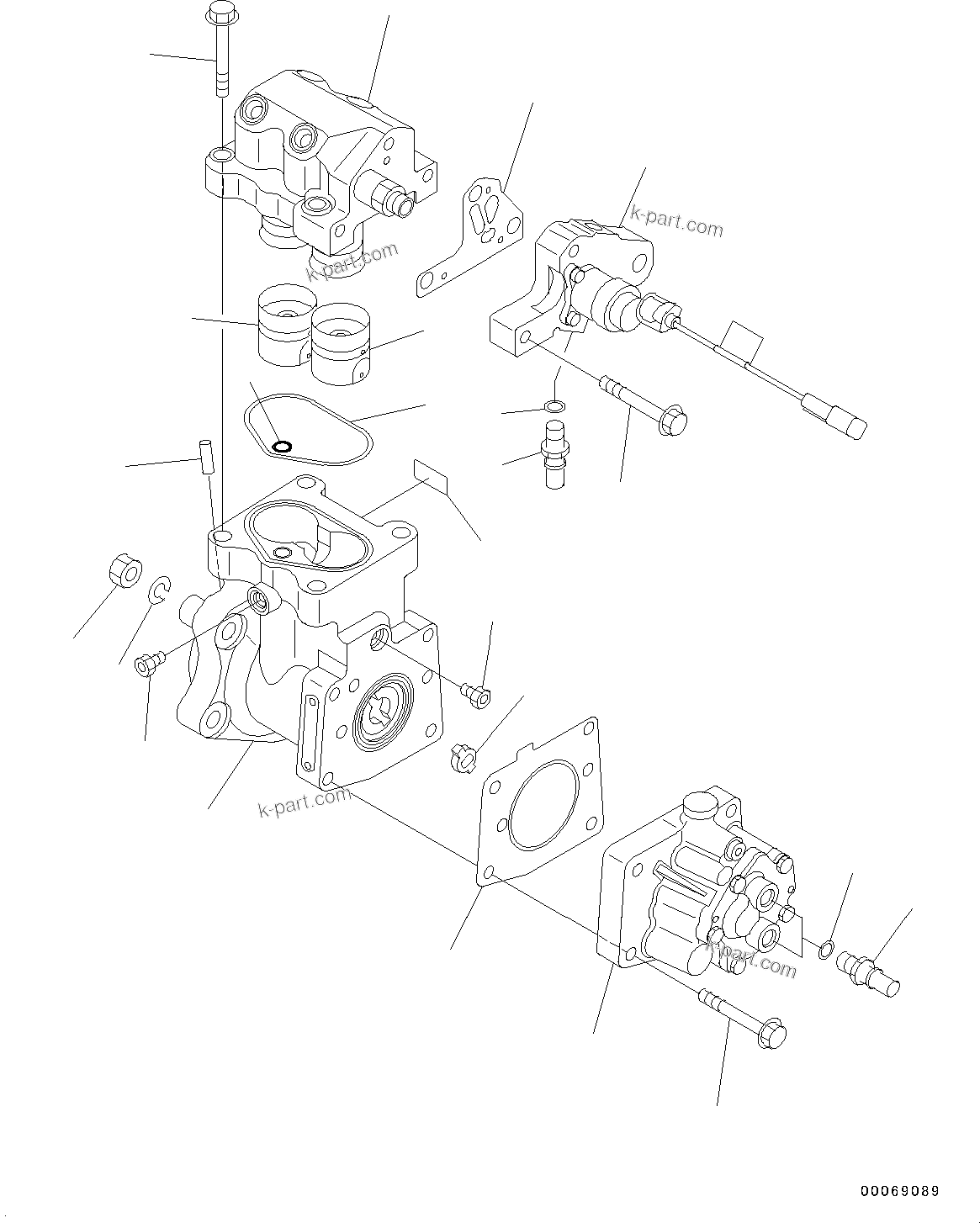 k-part.com

k-part.com

k-part.com

k-part.com

00069089