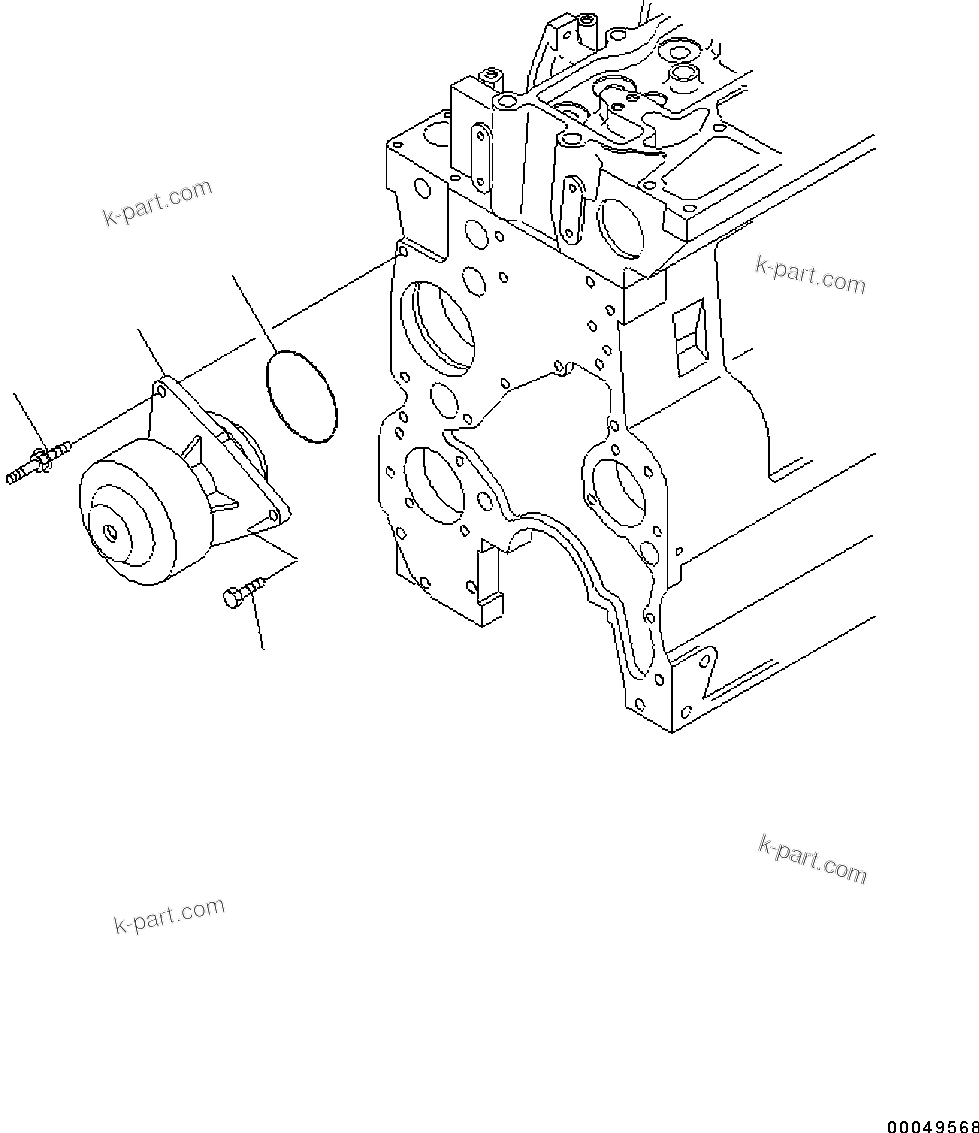 k-part.com

k-part.com

k-part.com

k-part.com

00049568