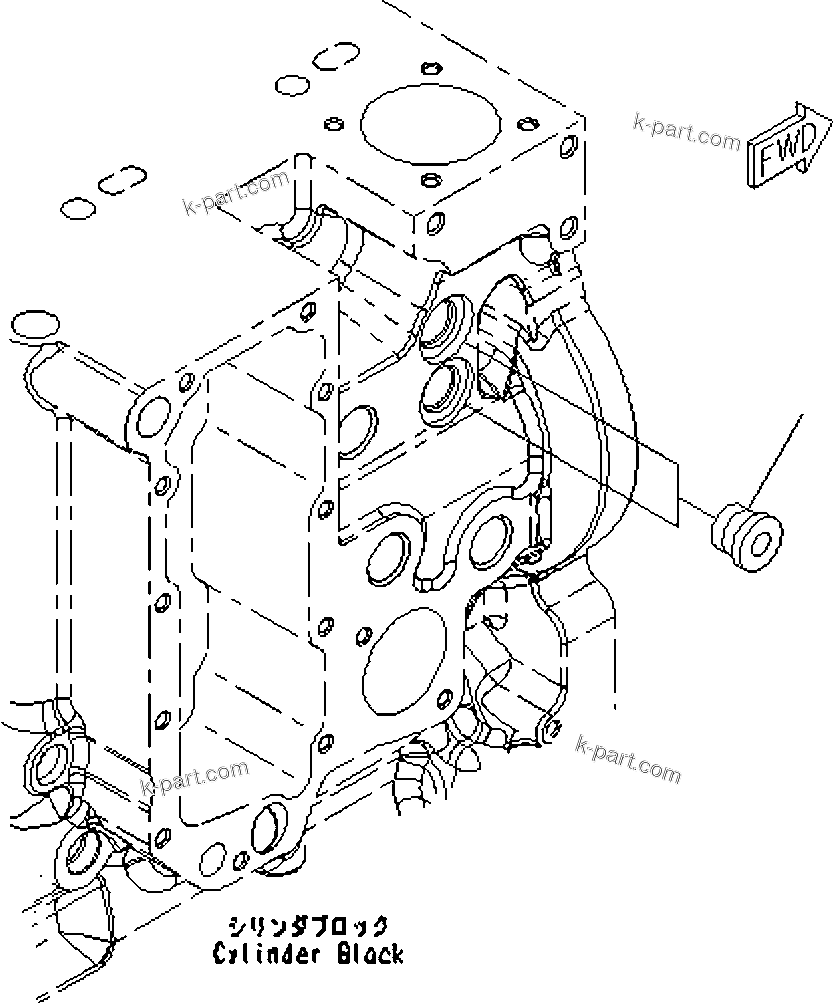 k-part.com

FWD

k-part.com

k-part.com

k-part.com

シリンダブロック
Cylinder Block