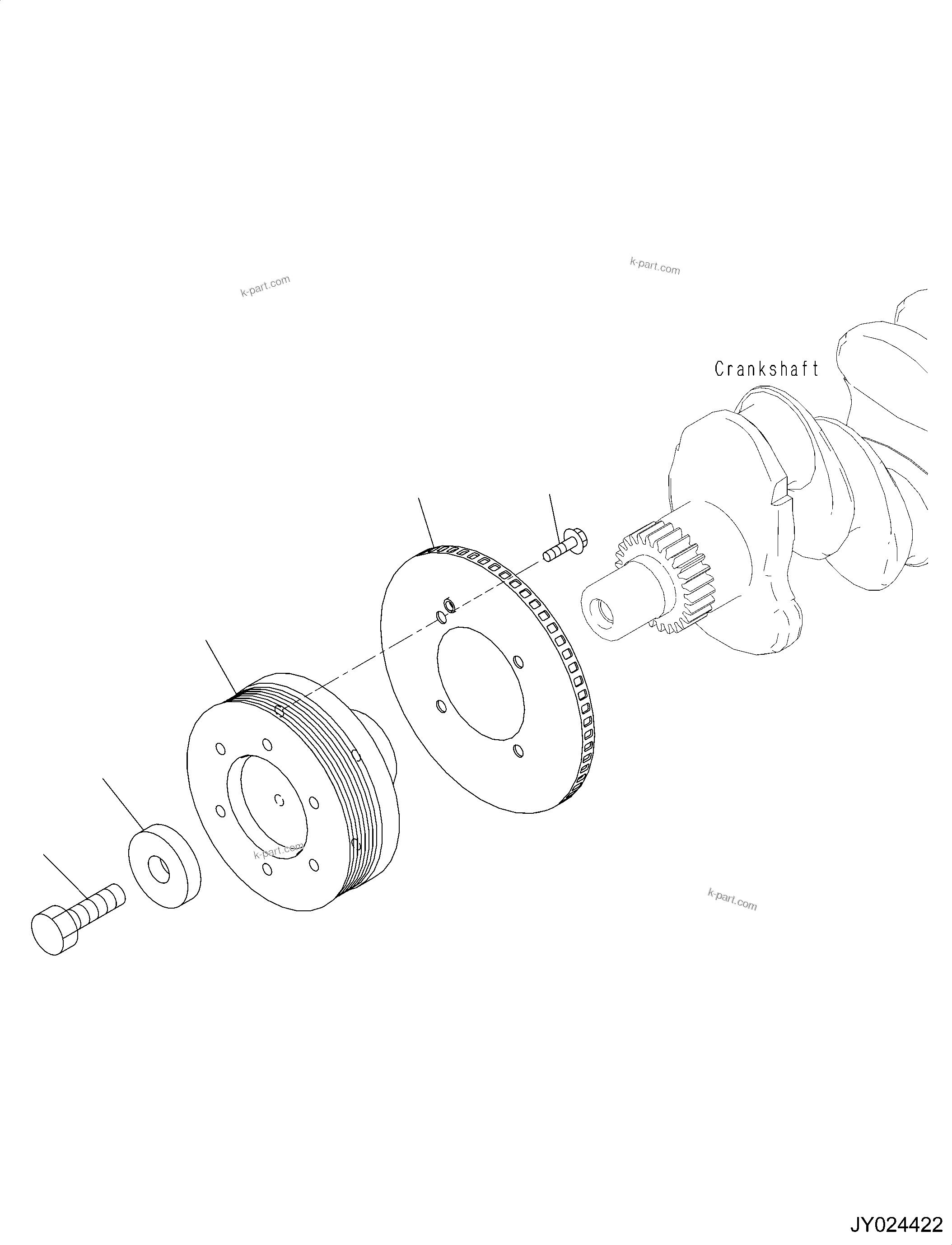 k-part.com

k-part.com

Crankshaft

k-part.com

k-part.com

JY024422