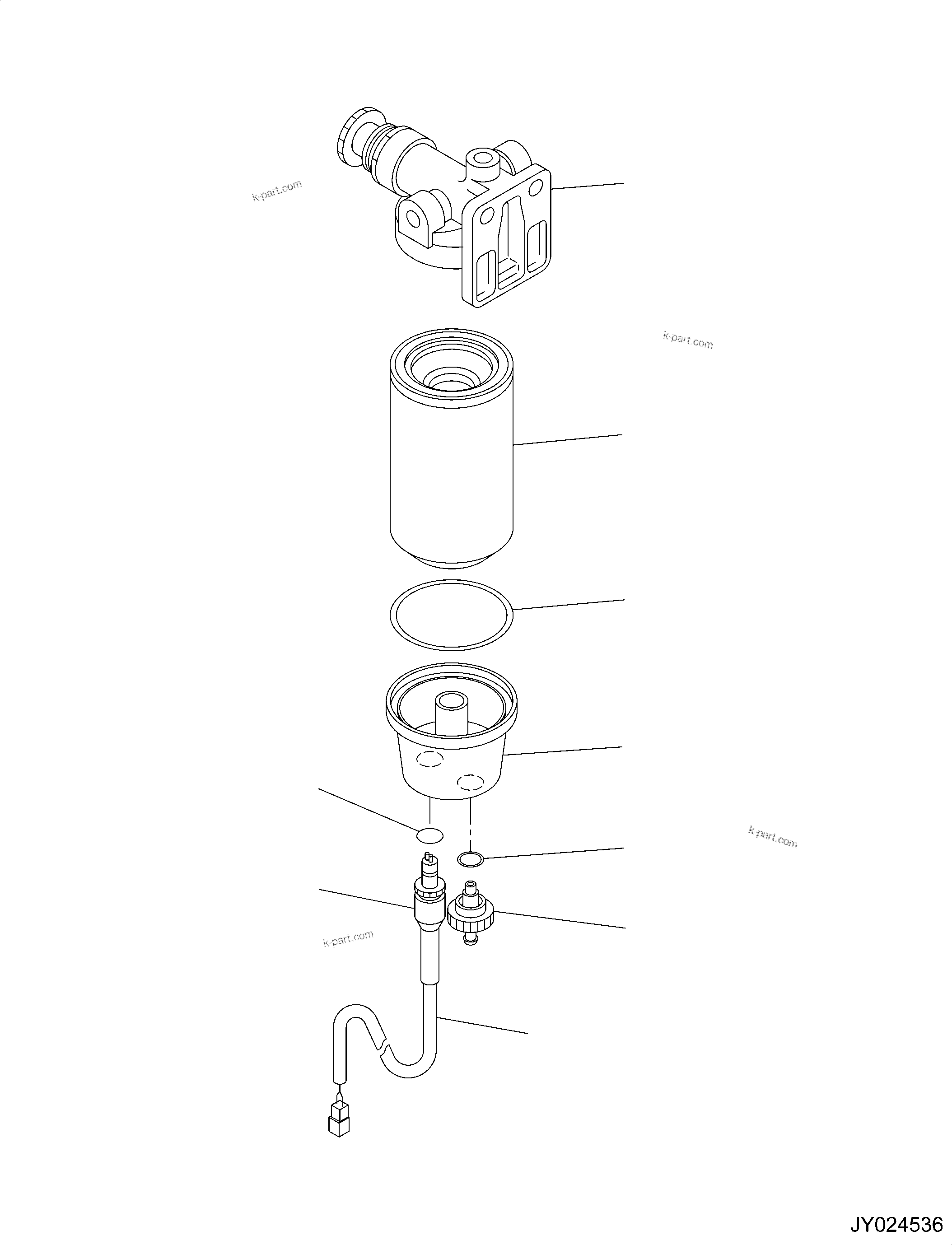 k-part.com

k-part.com

k-part.com

k-part.com

JY024536