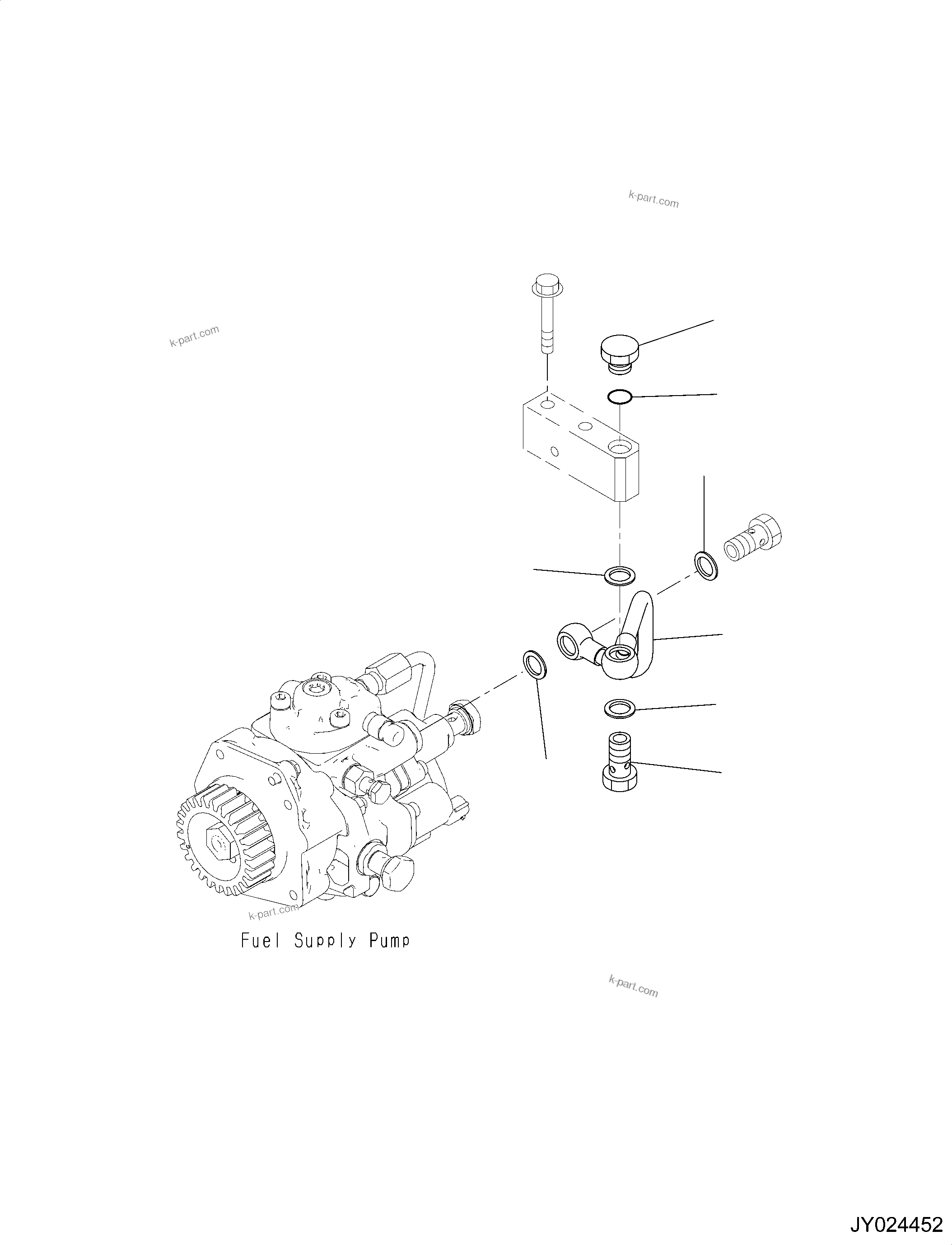 k-part.com

k-part.com

k-part.com

Fuel Supply Pump

k-part.com

JY024452