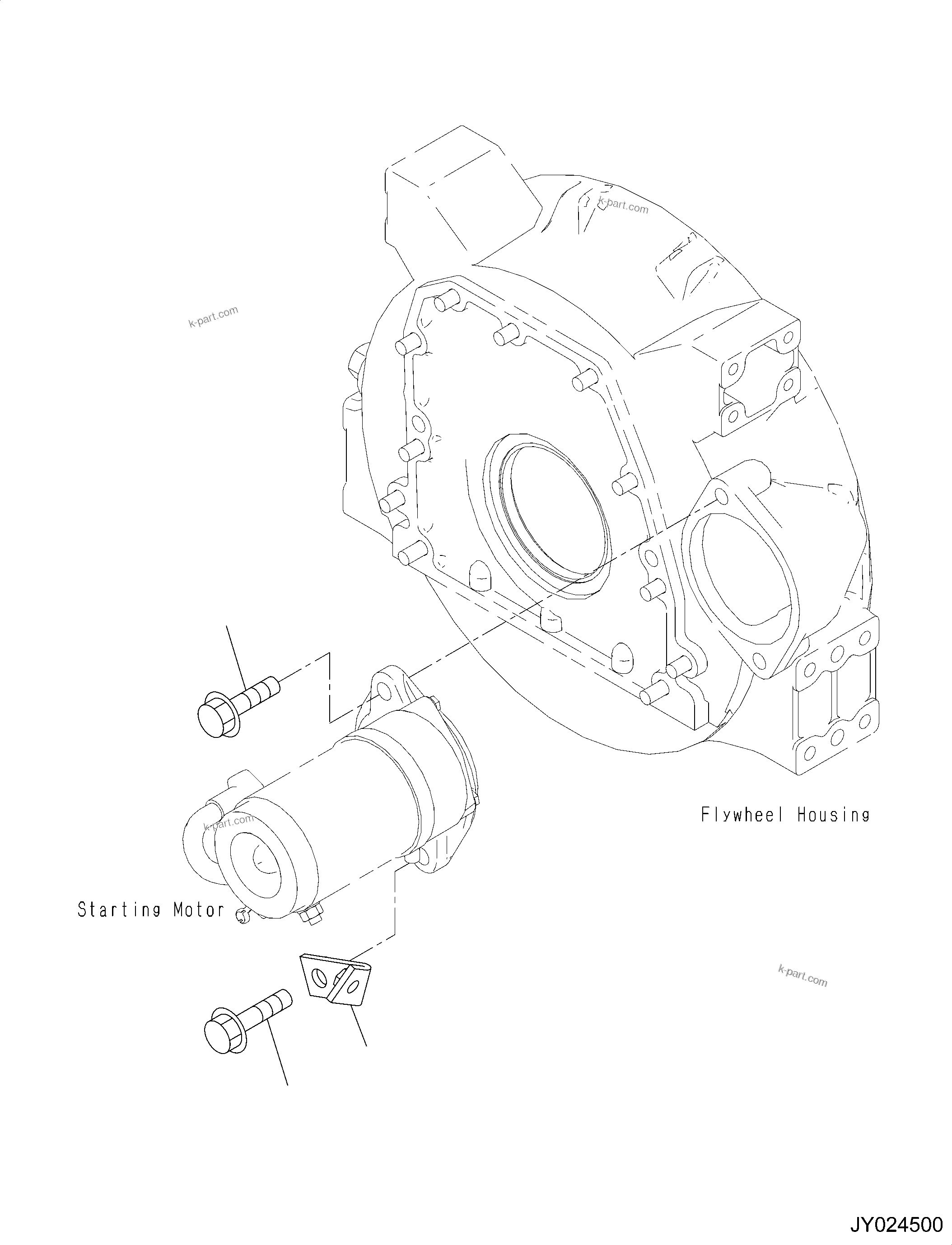 k-part.com

k-part.com

Flywheel Housing

k-part.com

Starting Motor

k-part.com

JY024500