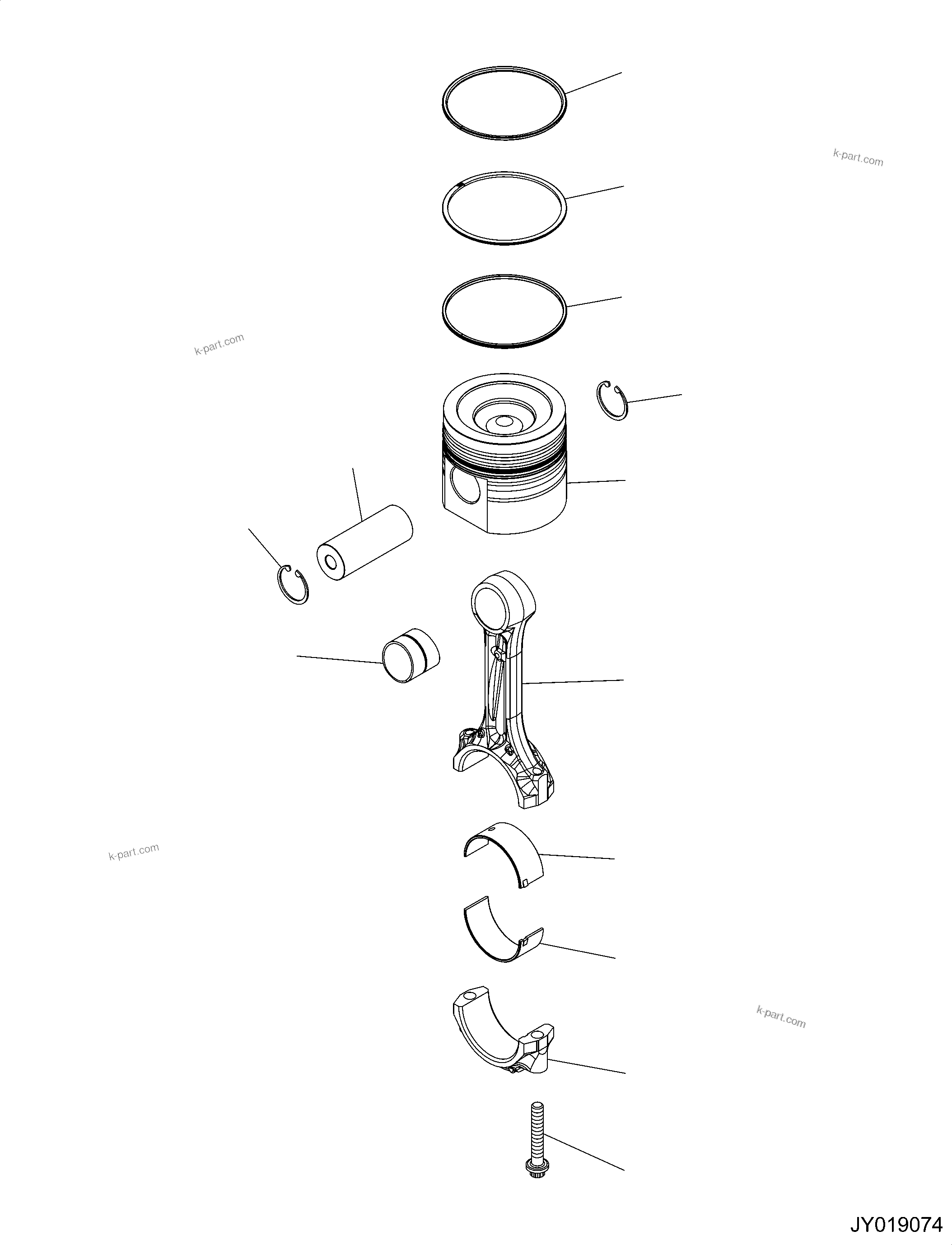 k-part.com

k-part.com

k-part.com

k-part.com

JY019074