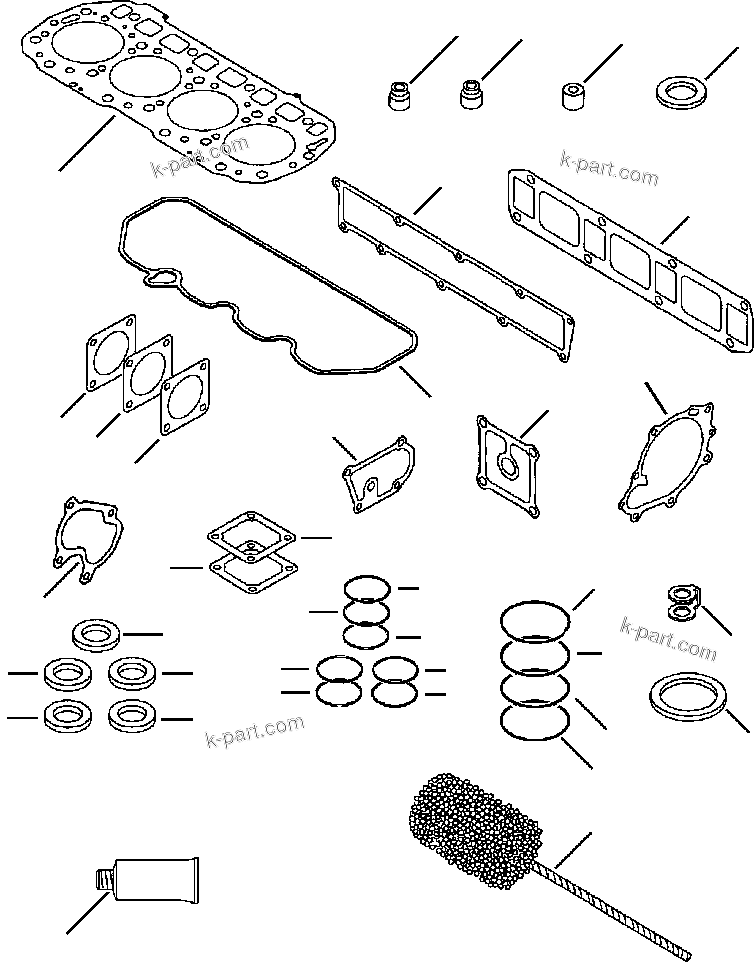 k-part.com
k-part.com
k-part.com
k-part.com