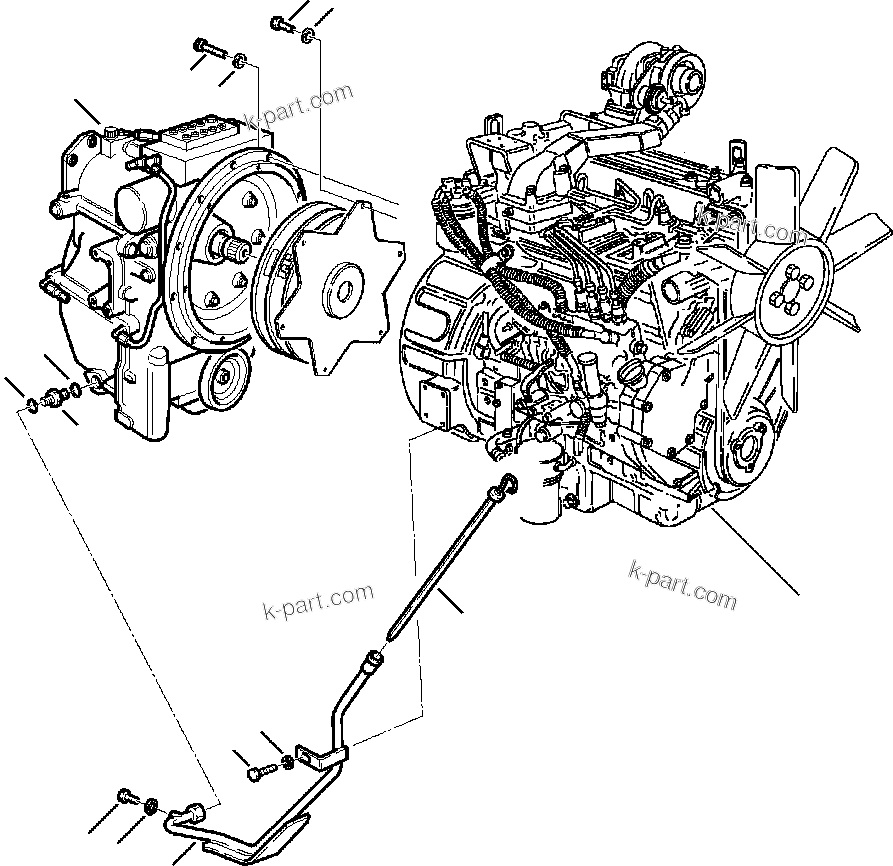 k-part.com

k-part.com

k-part.com

k-part.com