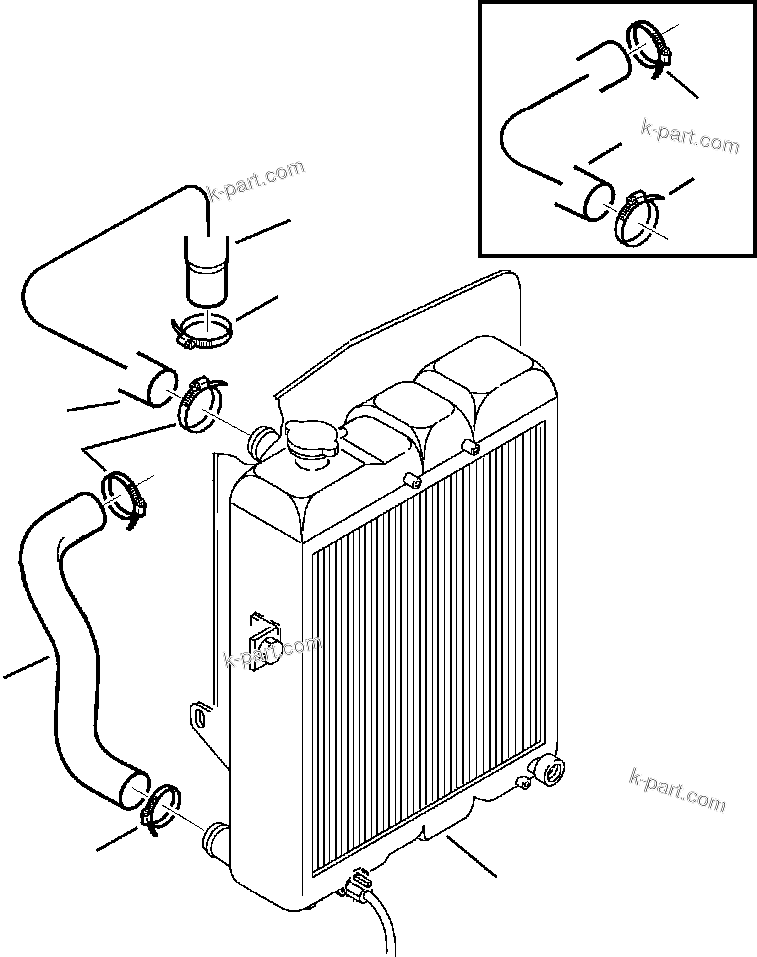 k-part.com

k-part.com

k-part.com

k-part.com