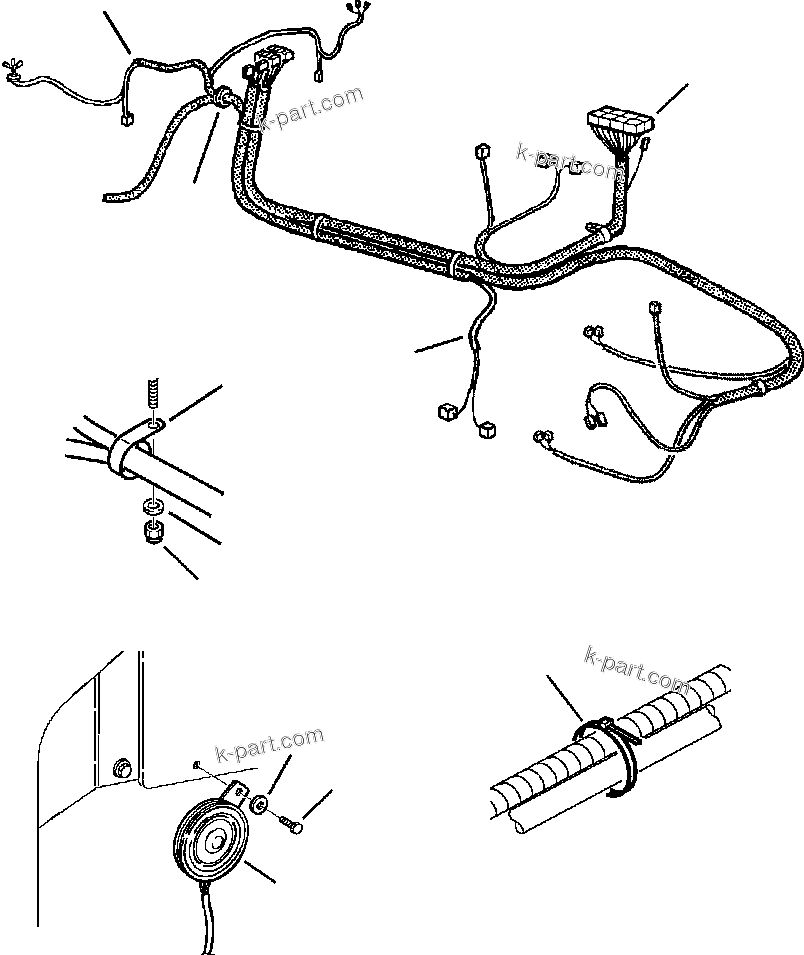 k-part.com

k-part.com

k-part.com

k-part.com