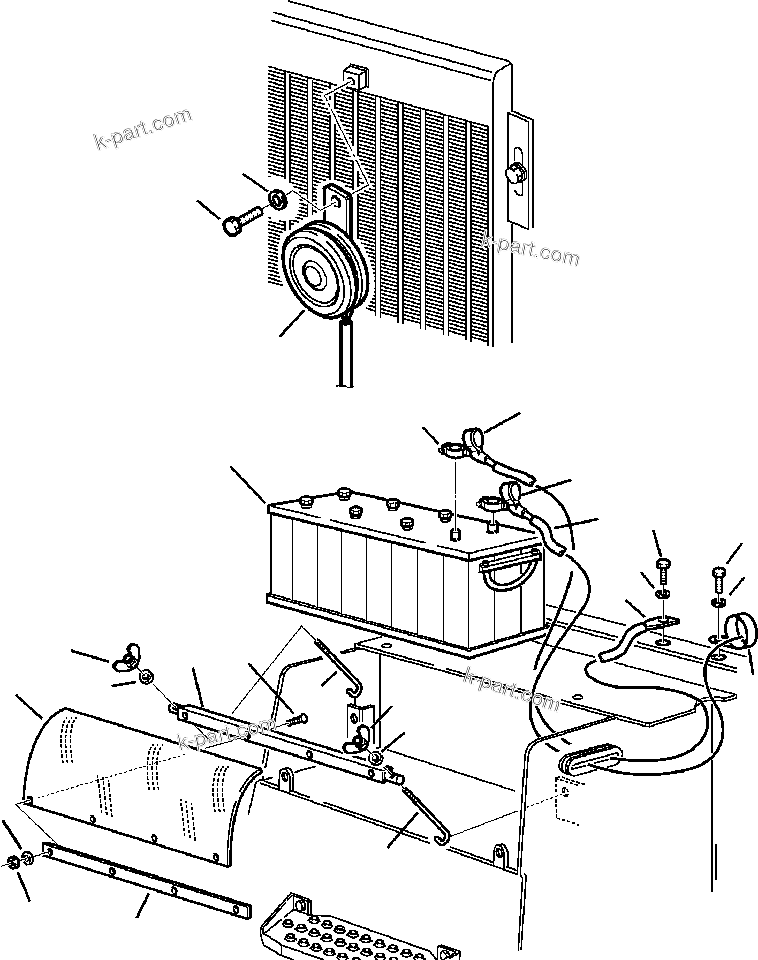 k-part.com
k-part.com
k-part.com
k-part.com