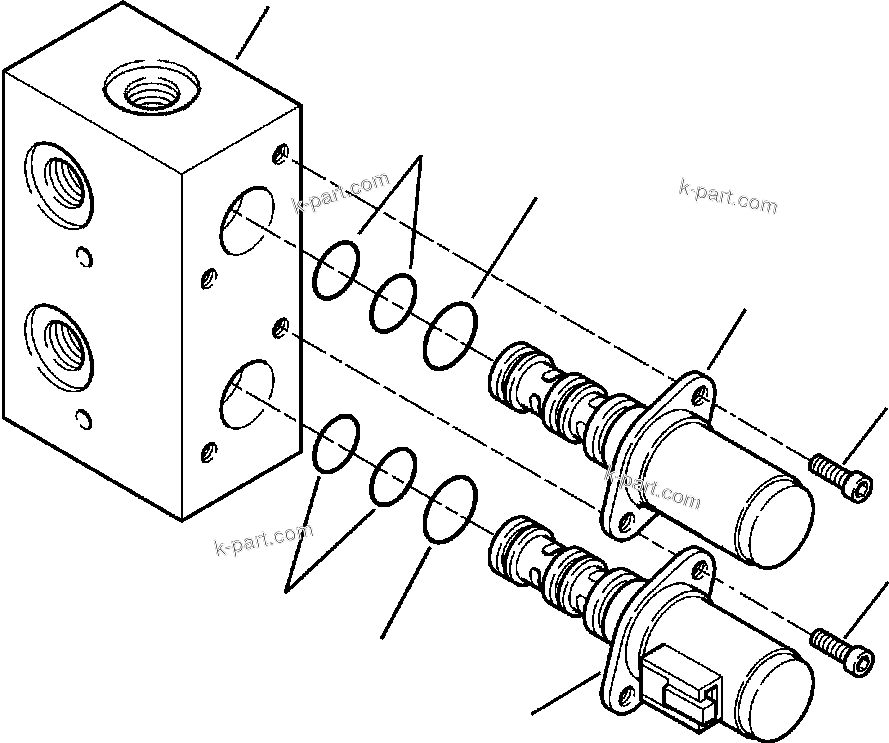 k-part.com
k-part.com
k-part.com
k-part.com