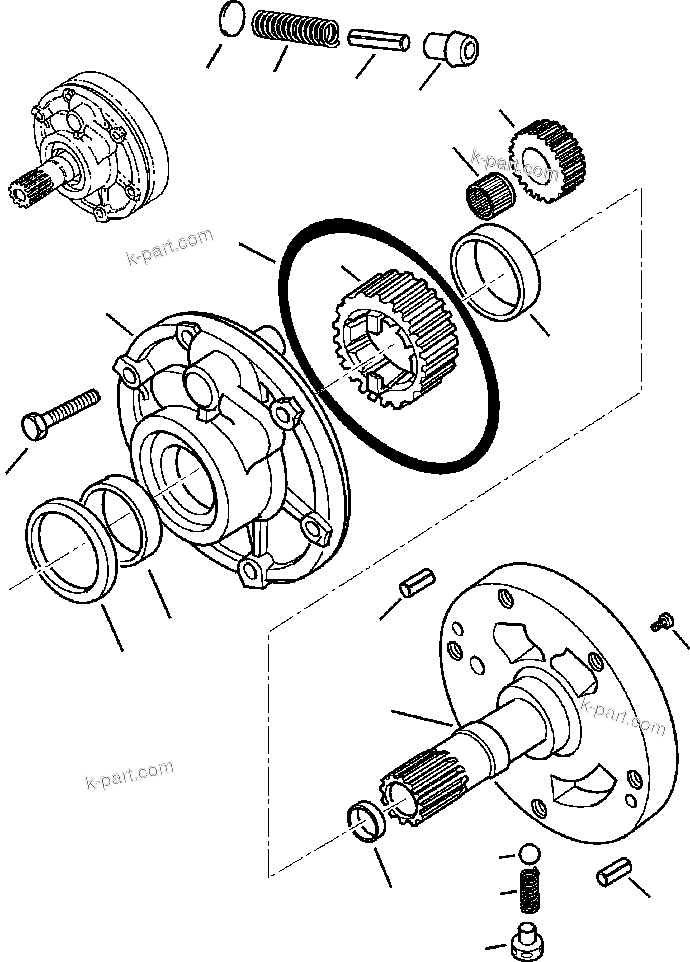 k-part.com

k-part.com

k-part.com

k-part.com