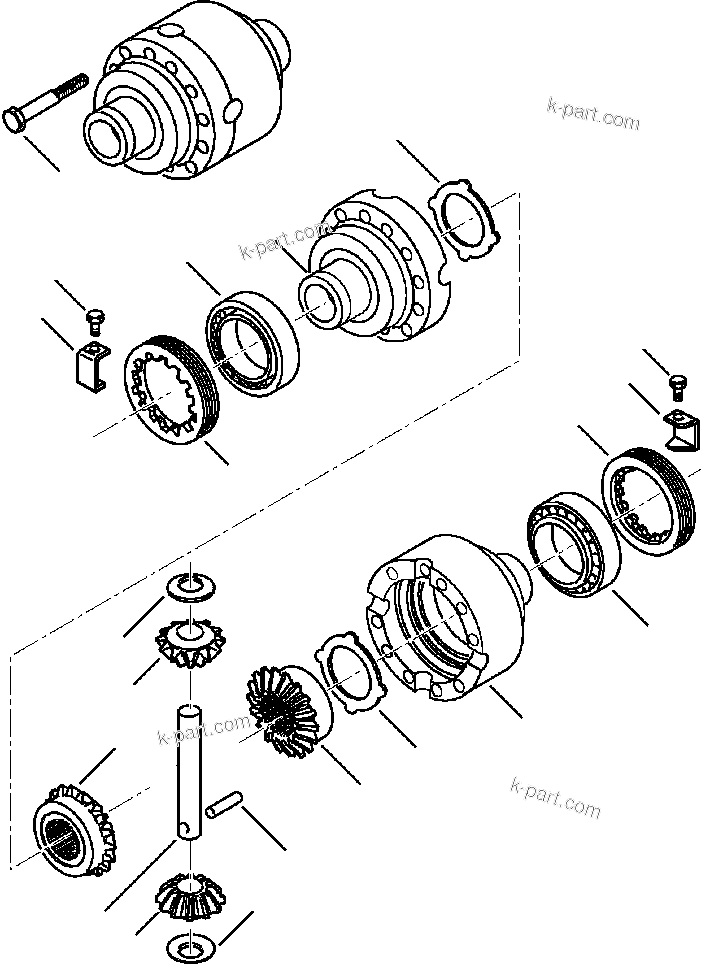 k-part.com
k-part.com
k-part.com
k-part.com