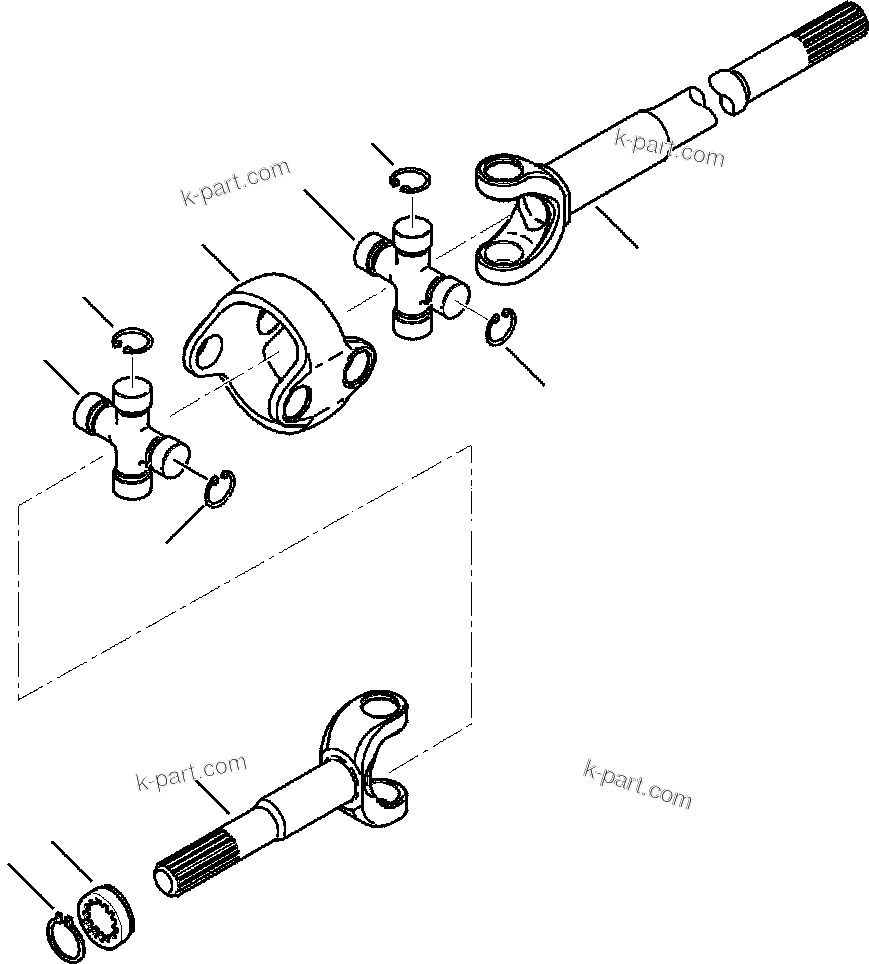 k-part.com
k-part.com
k-part.com
k-part.com