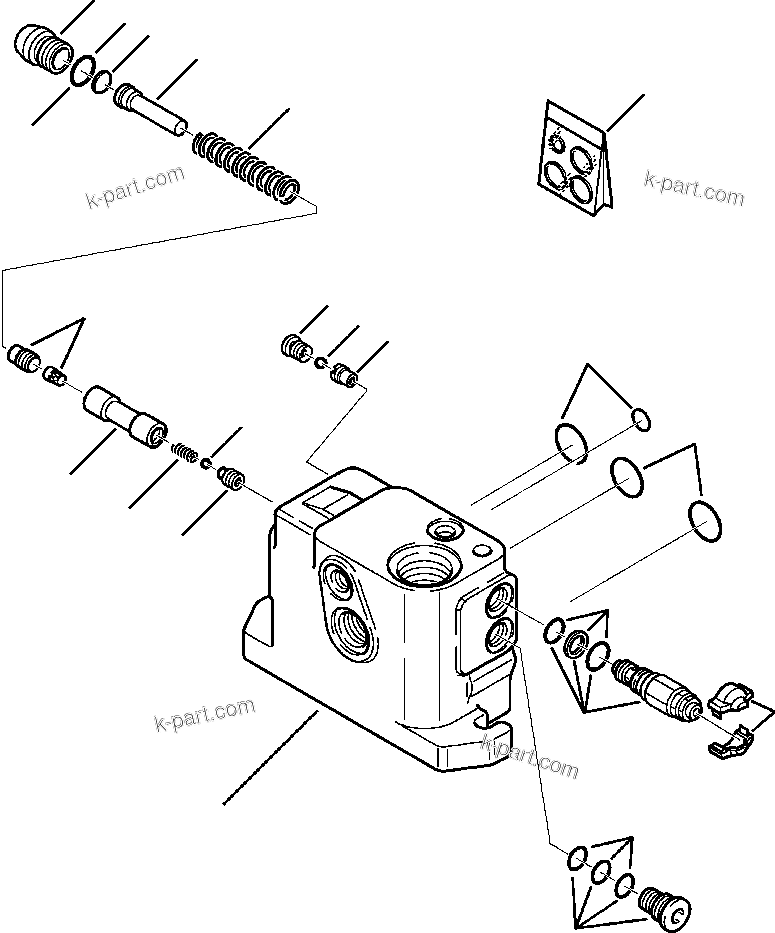 k-part.com

k-part.com

k-part.com

k-part.com