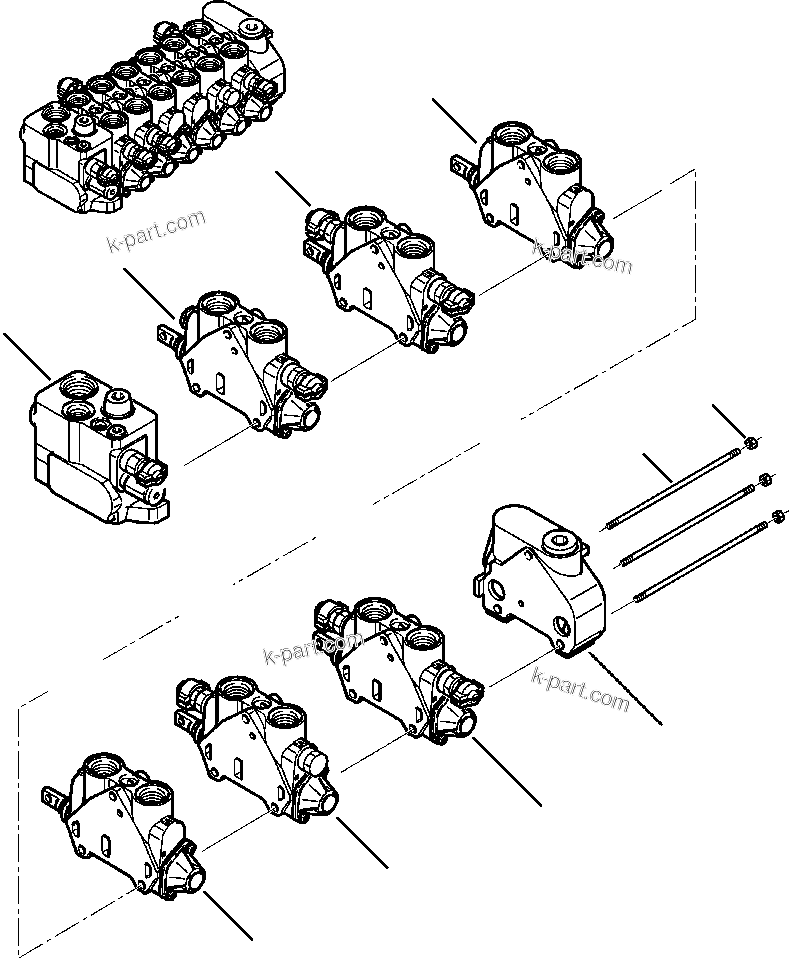 k-part.com
k-part.com
k-part.com
k-part.com